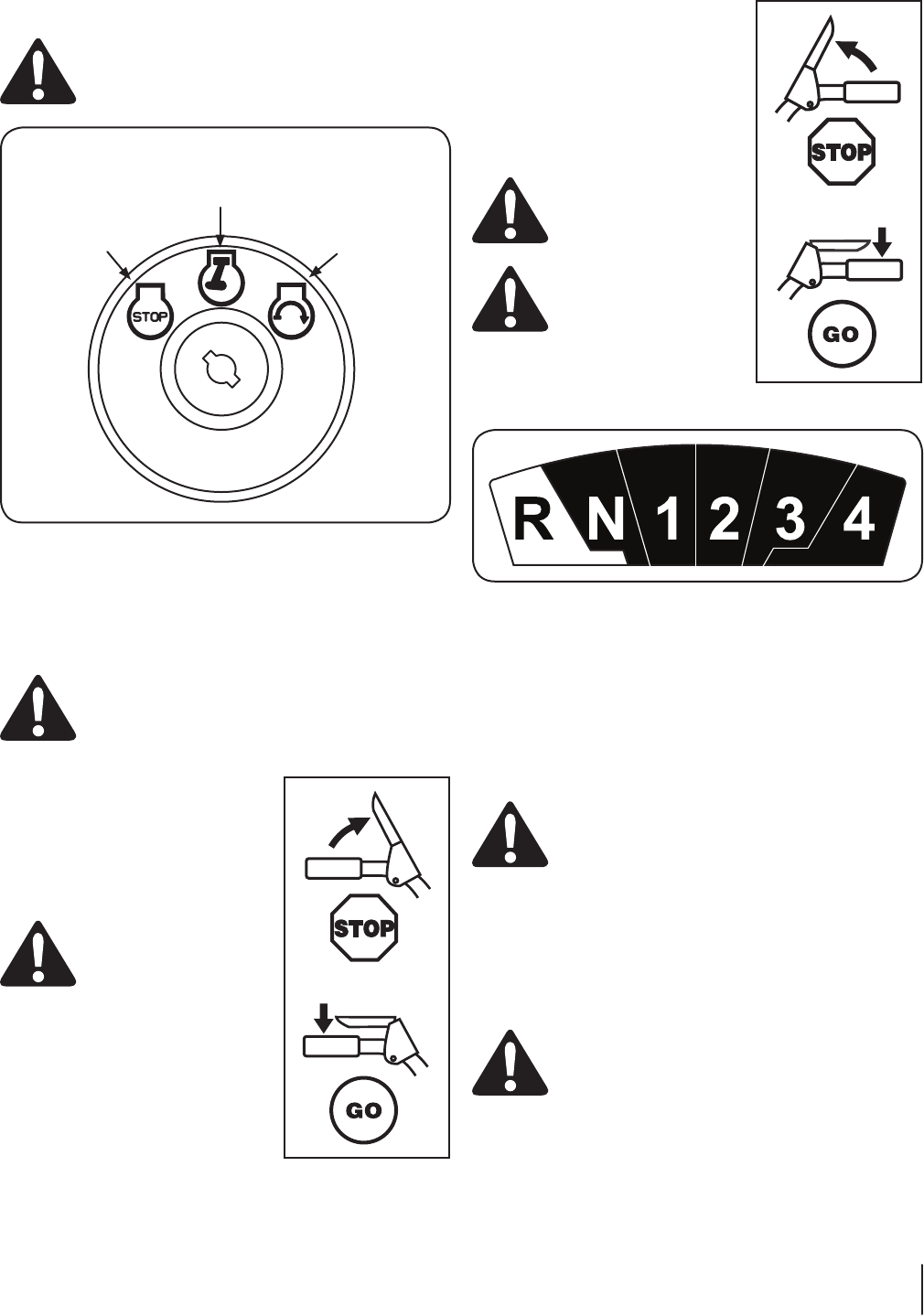 STOP

STOP

GO

R N 1 2 3 4

STOP

GO