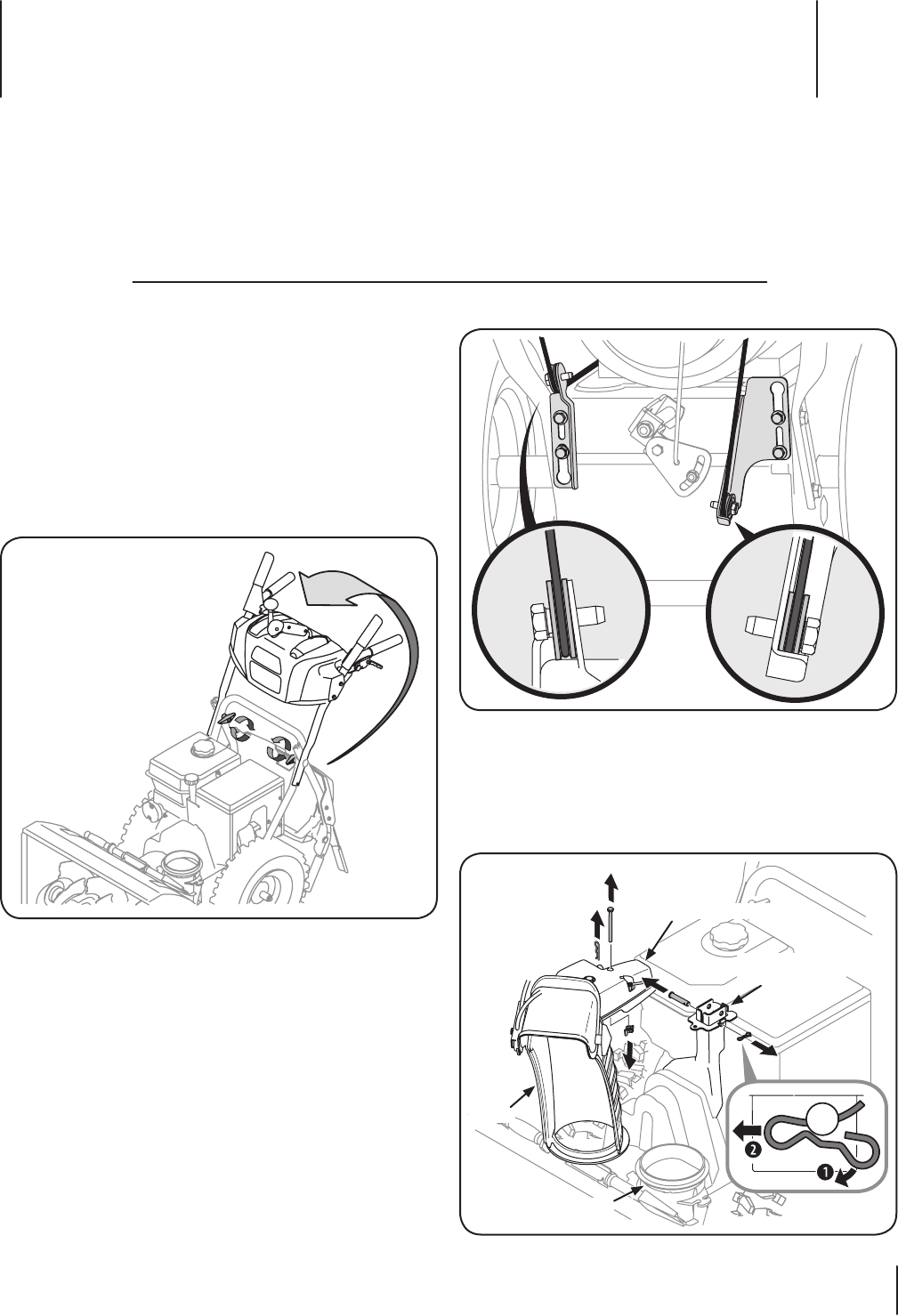 ❷
❶