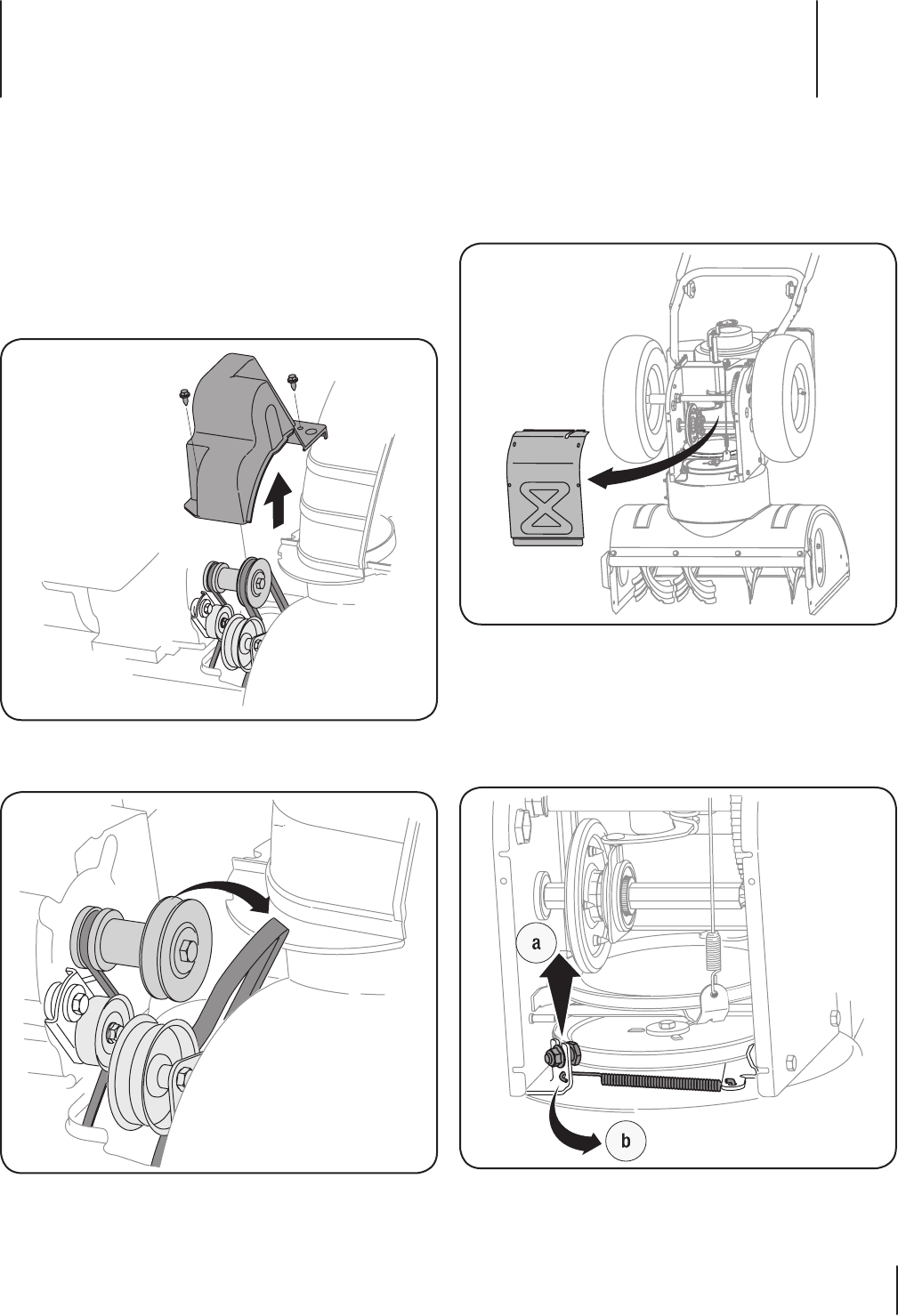 a

b