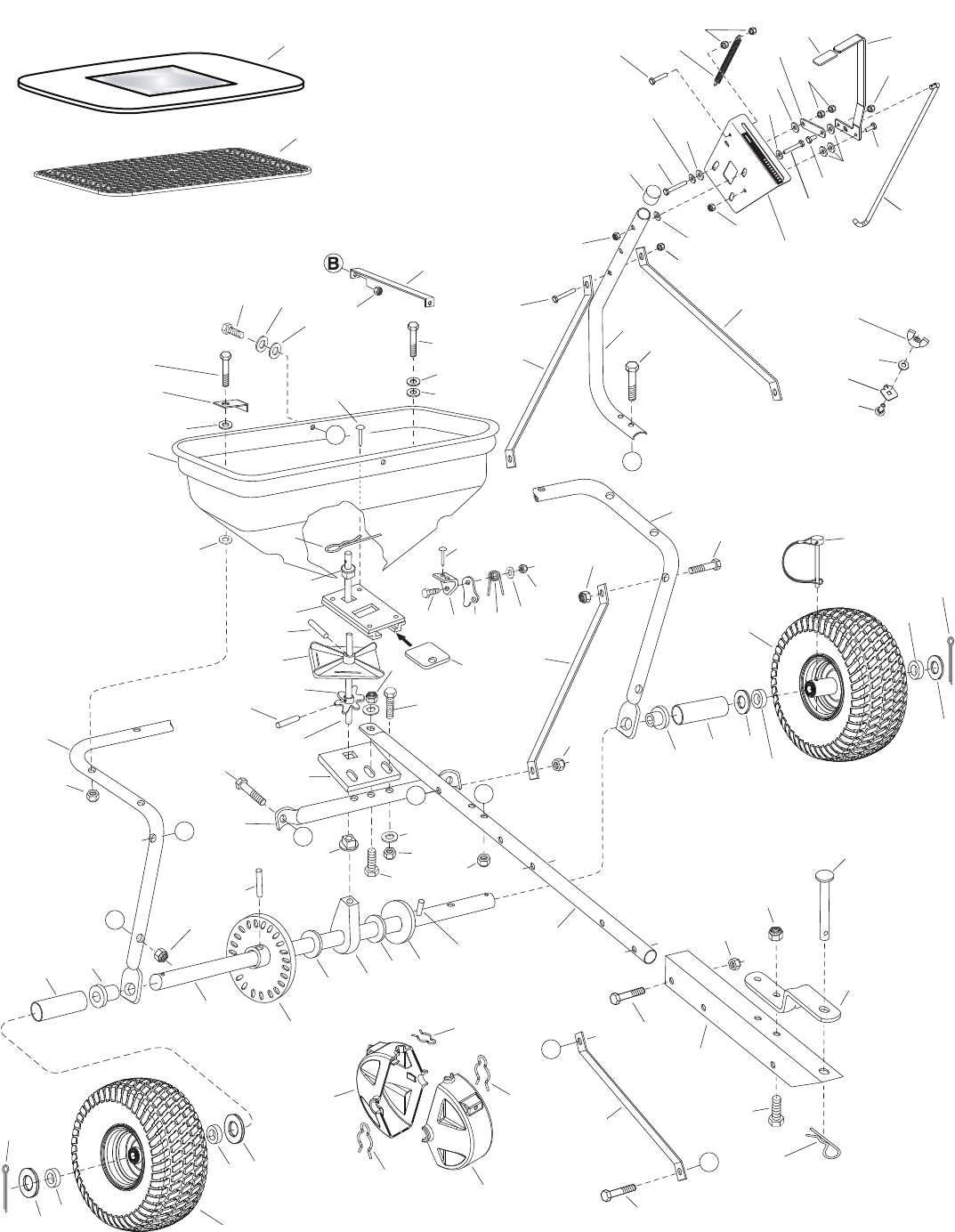 B