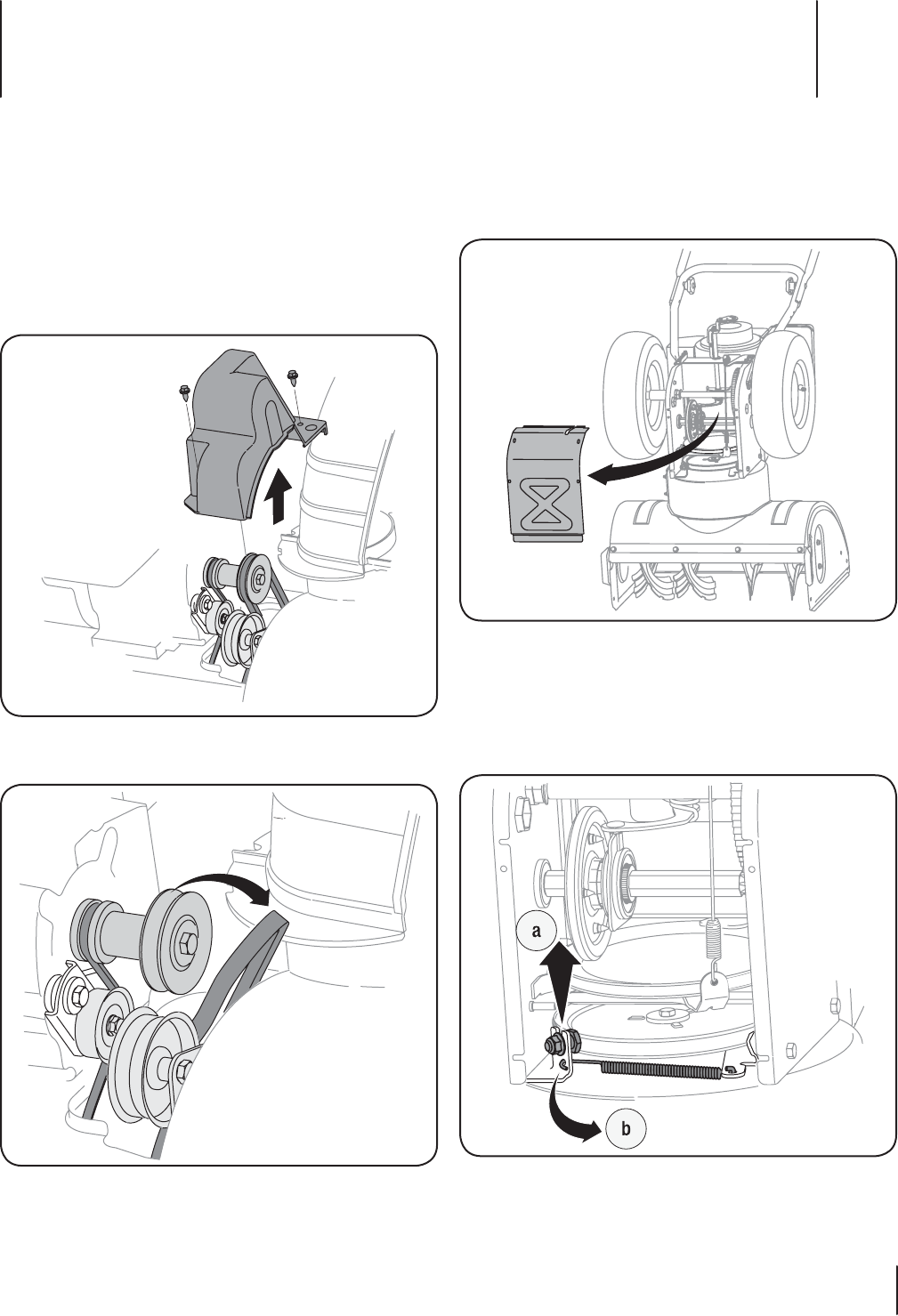 a

b