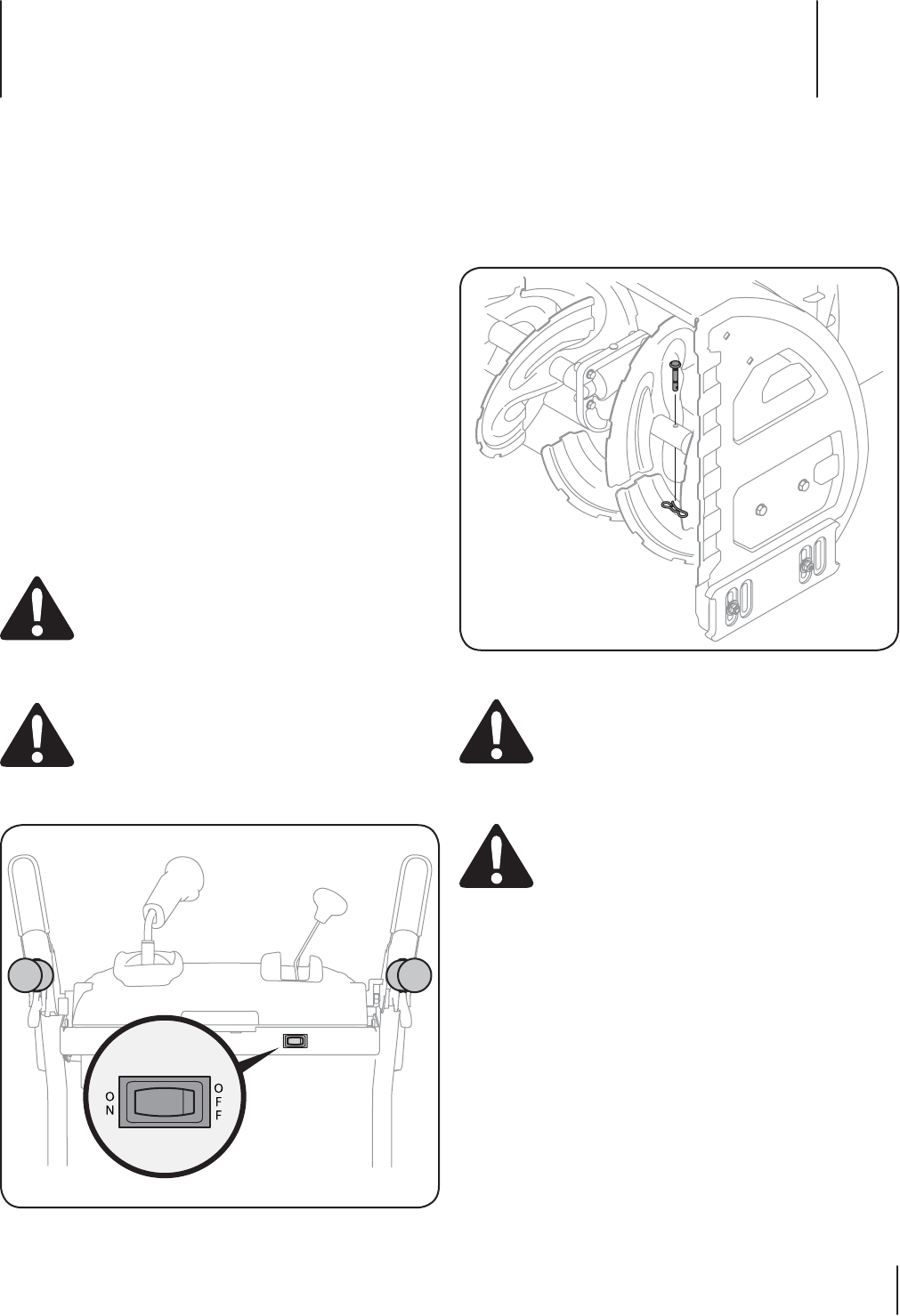 ON

OFF