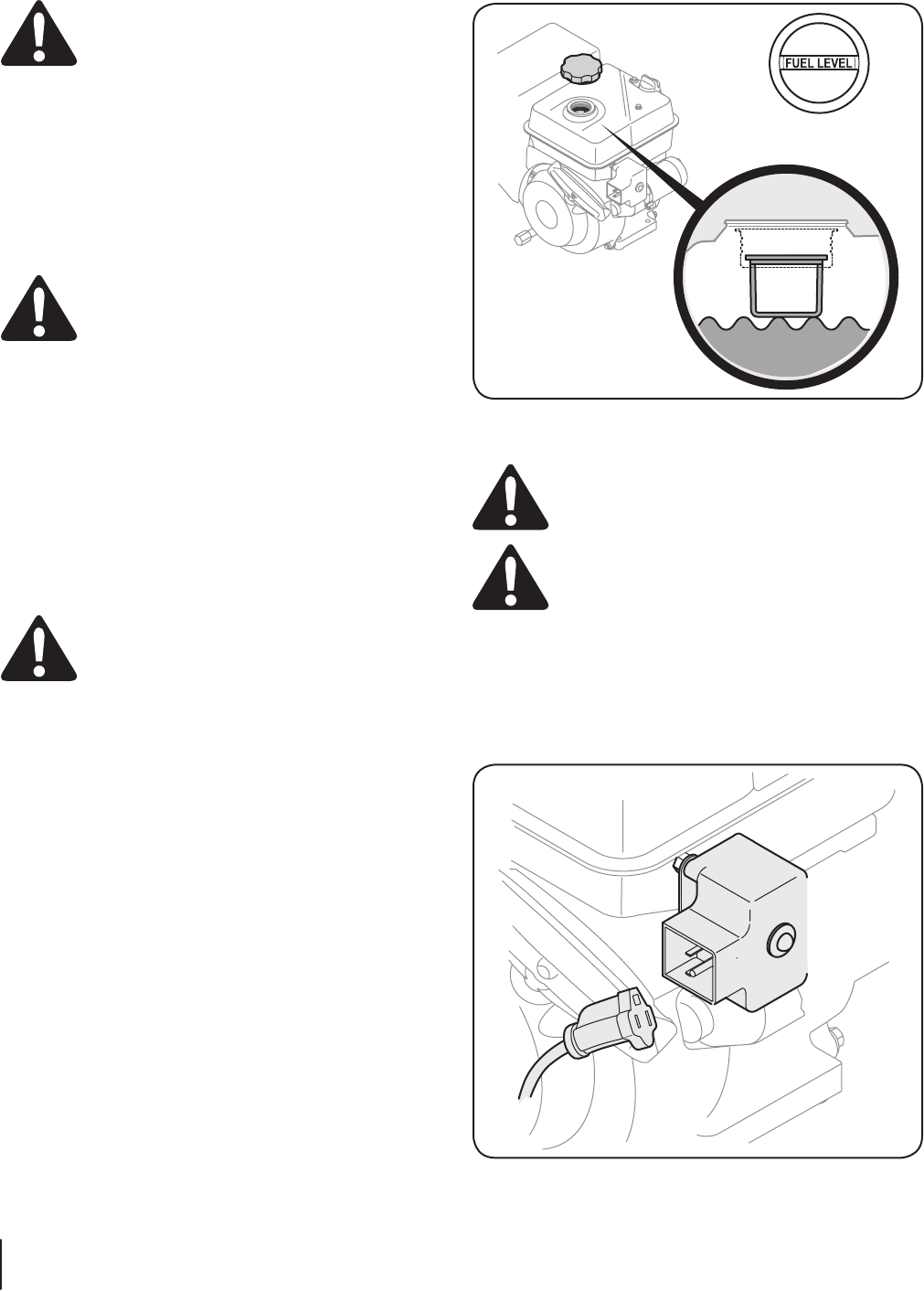 FUEL LEVEL