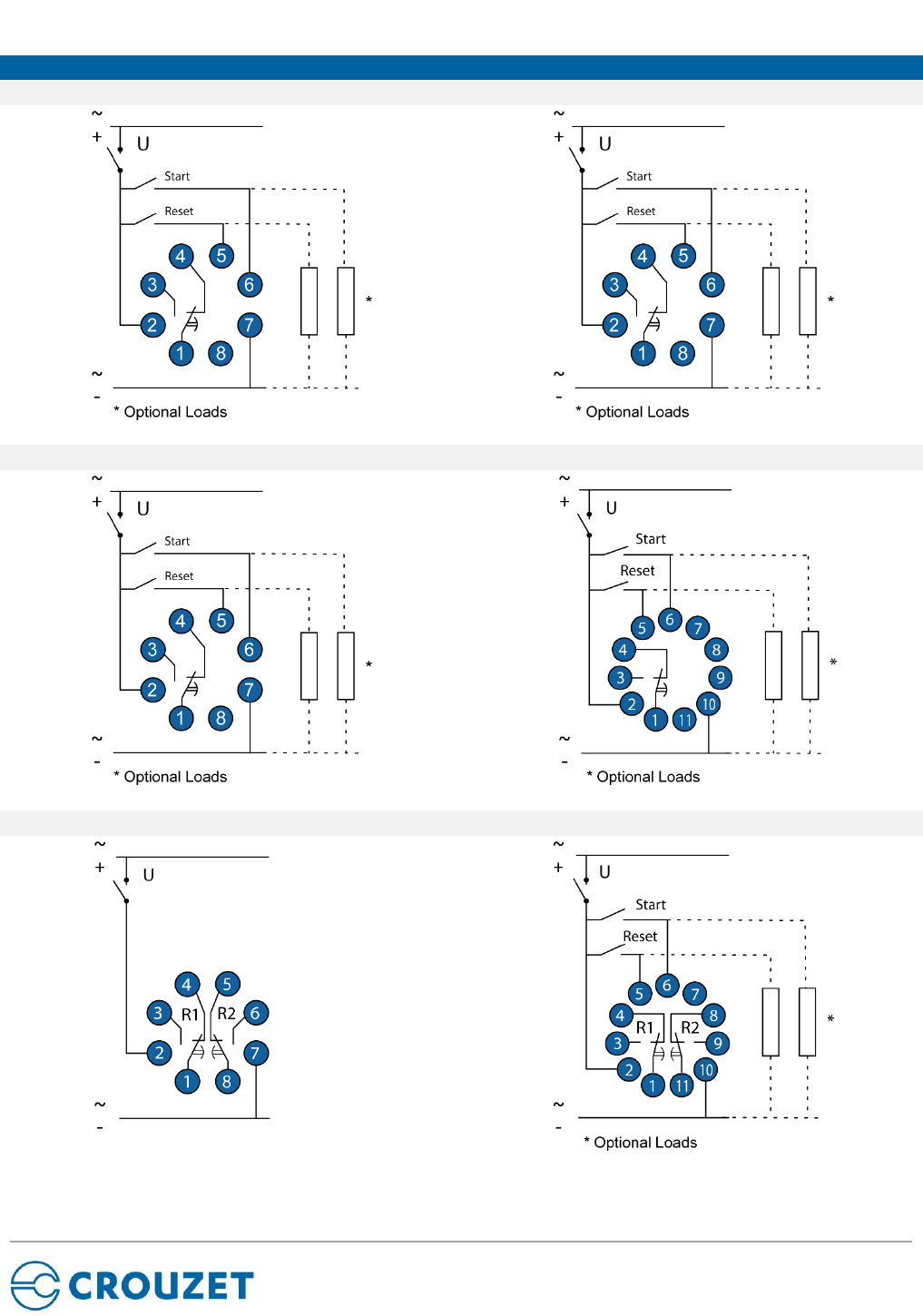 ~
+
U
Start
Reset
4
5
3
6
2
7
1
8
*
~
-
* Optional Loads

~
+
U
Start
Reset
4
5
3
6
2
7
1
8
*
~
-
* Optional Loads

~
+
U
Start
Reset
4
5
3
6
2
7
1
8
*
~
-
* Optional Loads

~
+
U
Start
Reset
5
6
7
4
8
3
9
2
10
1
11
*
~
-
* Optional Loads

~
+
U
4
5
3
R1
R2
6
2
7
1
8
~
-

~
+
U
Start
Reset
5
6
7
4
8
R1
R2
3
9
2
10
1
11
*
~
-
* Optional Loads

CROUZET