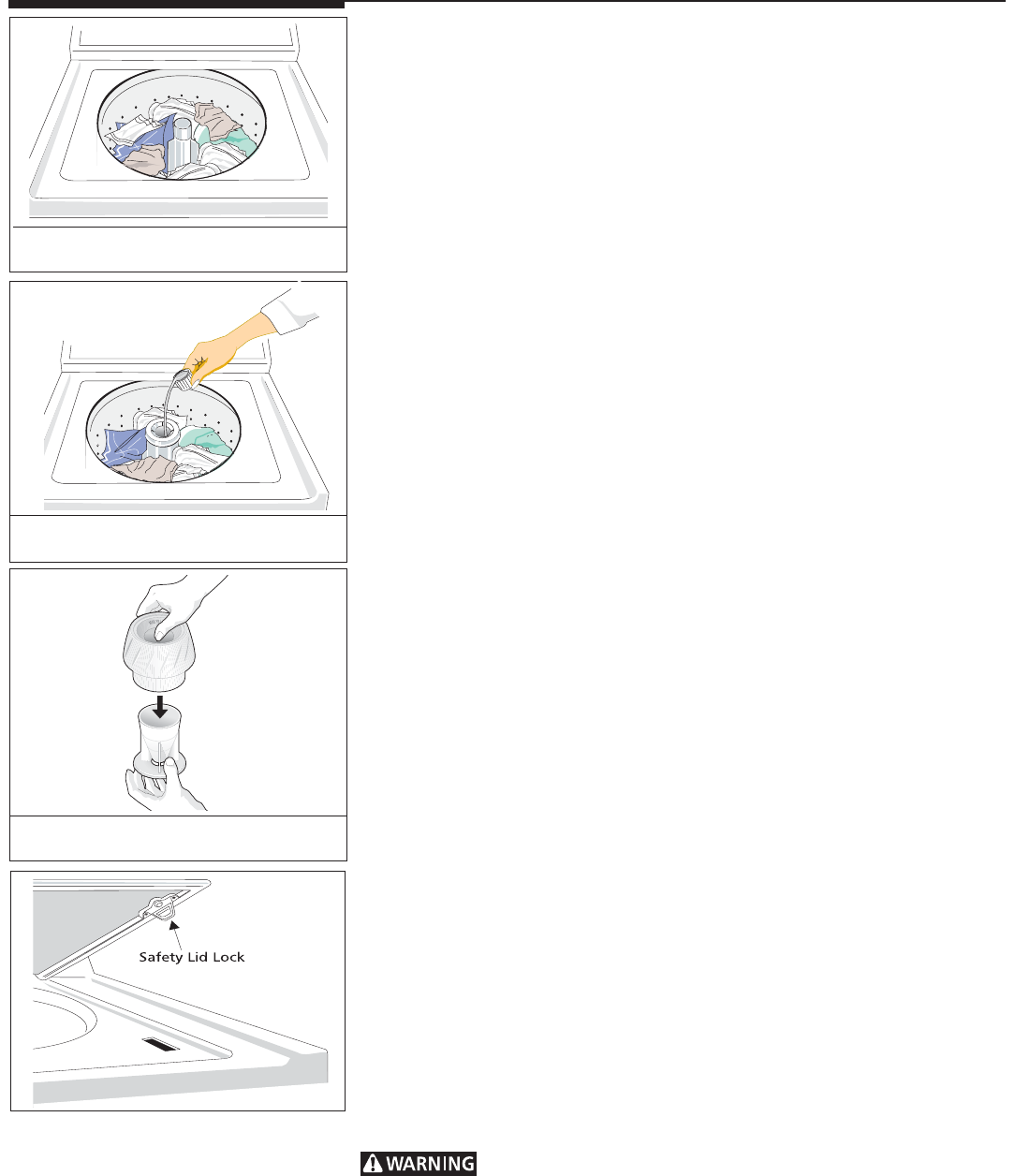 Safety Lid Lock

WARNING