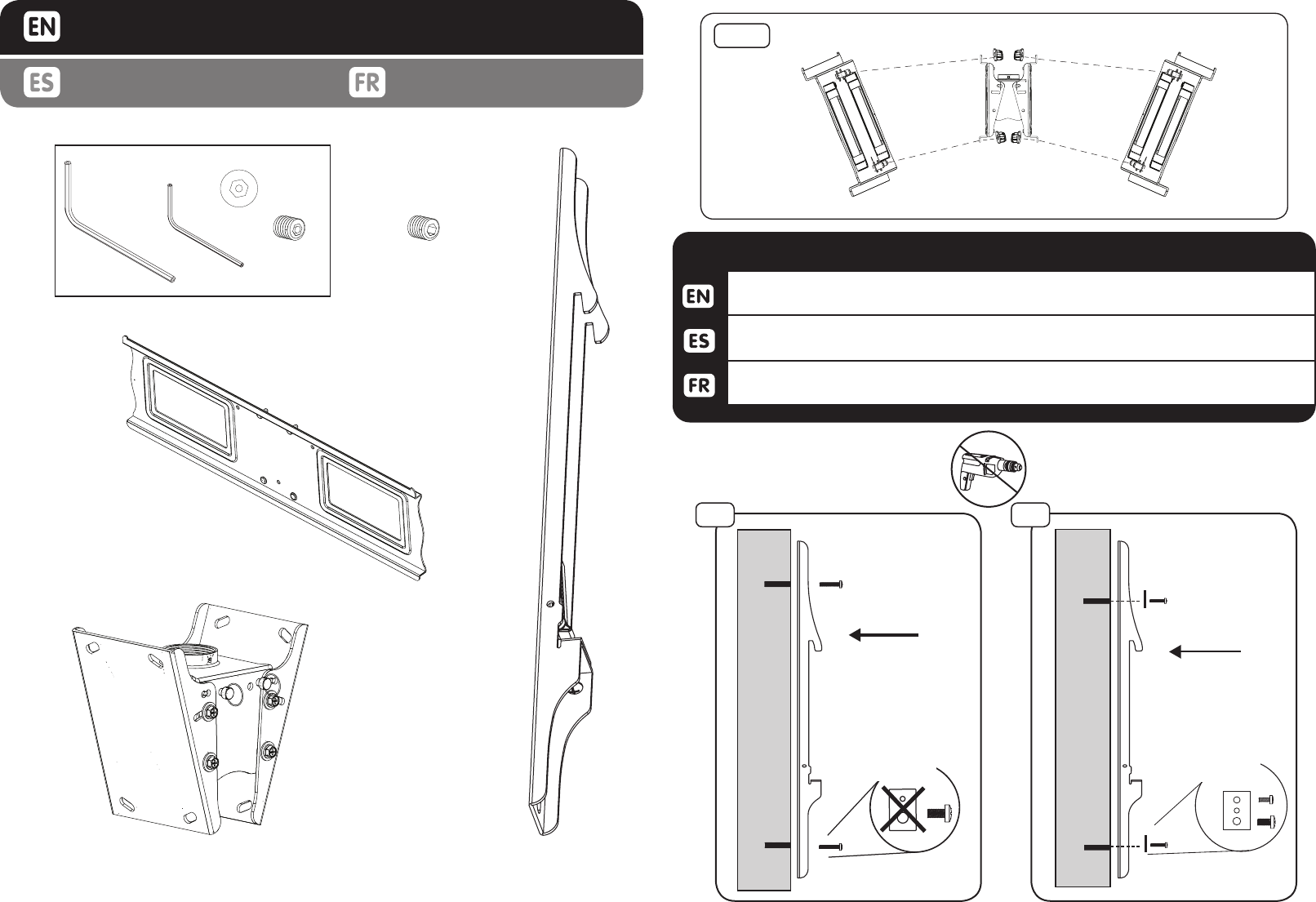 EN

ES

FR

EN

ES

FR