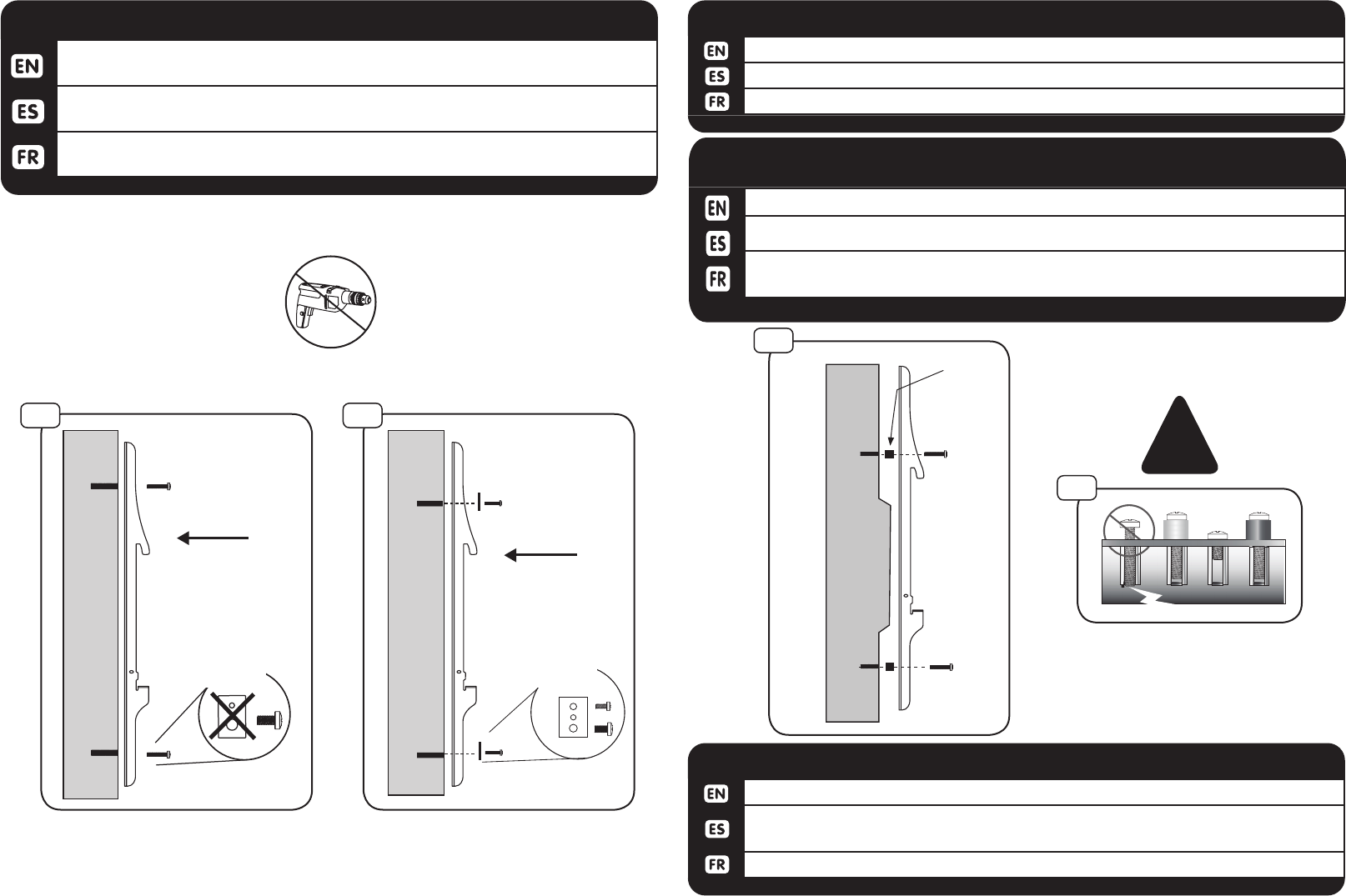 EN
ES
FR

EN
ES
FR

EN
ES
FR

EN
ES
FR