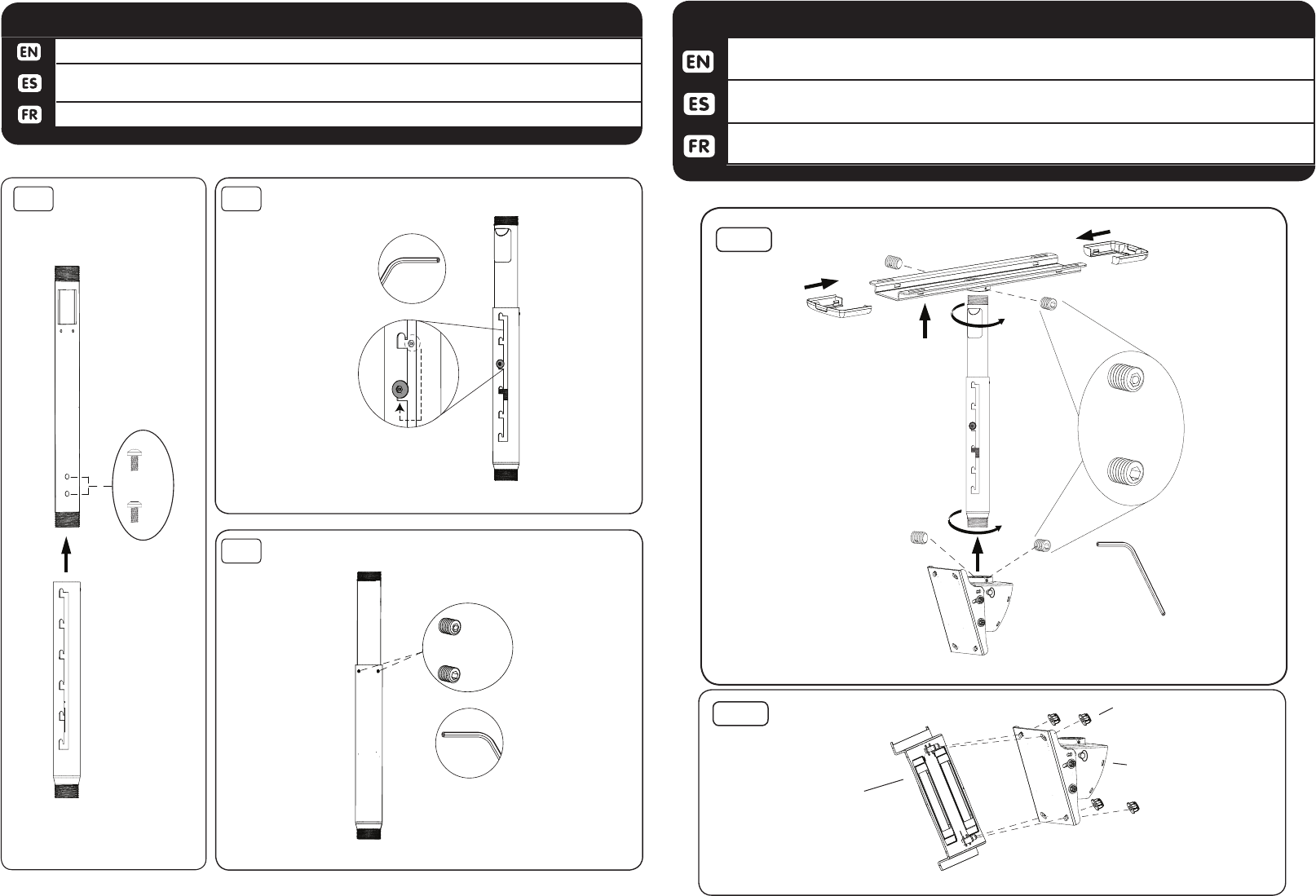 EN

ES

FR

EN

ES

FR