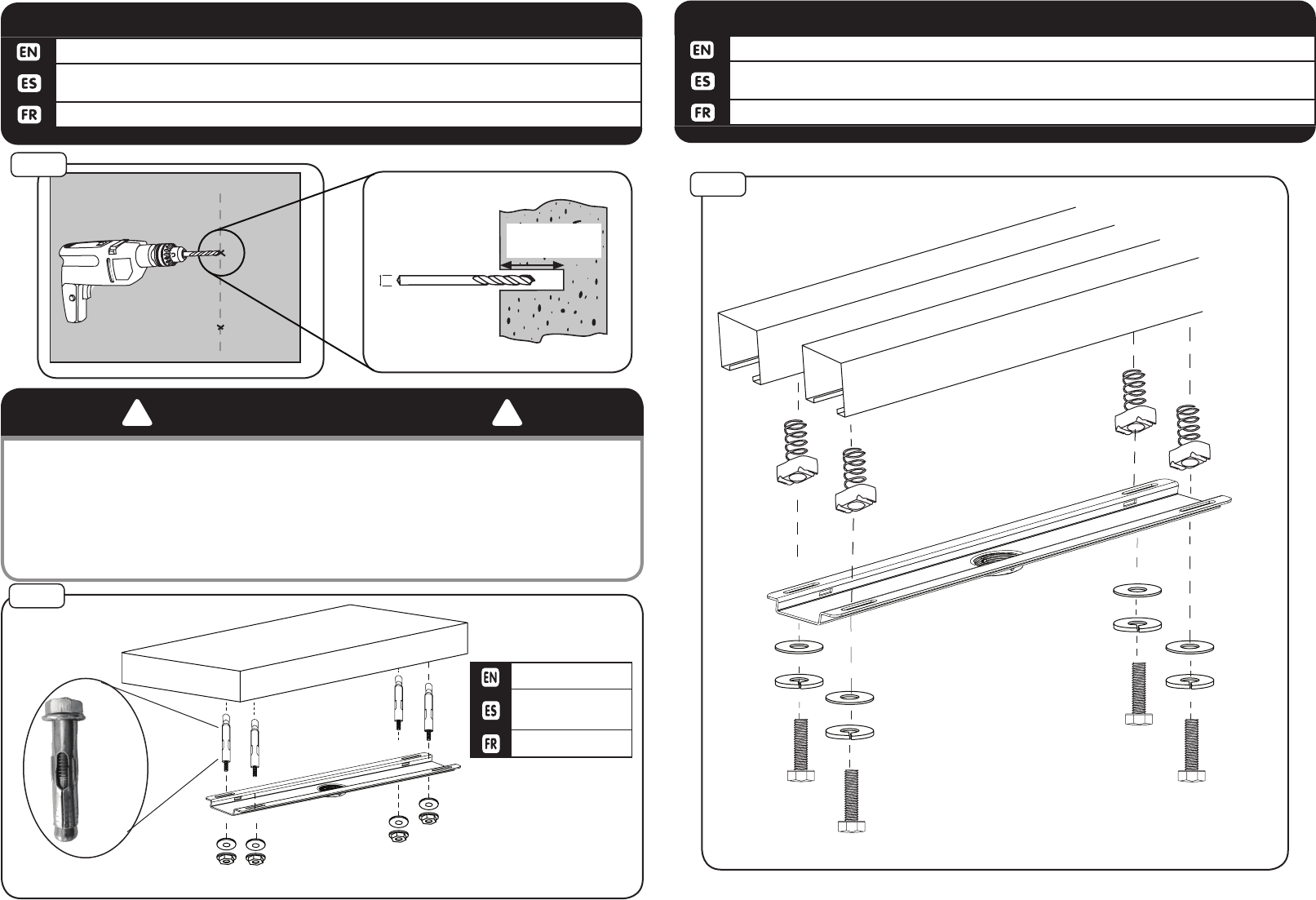 EN
ES
FR

EN
ES
FR

EN
ES
FR