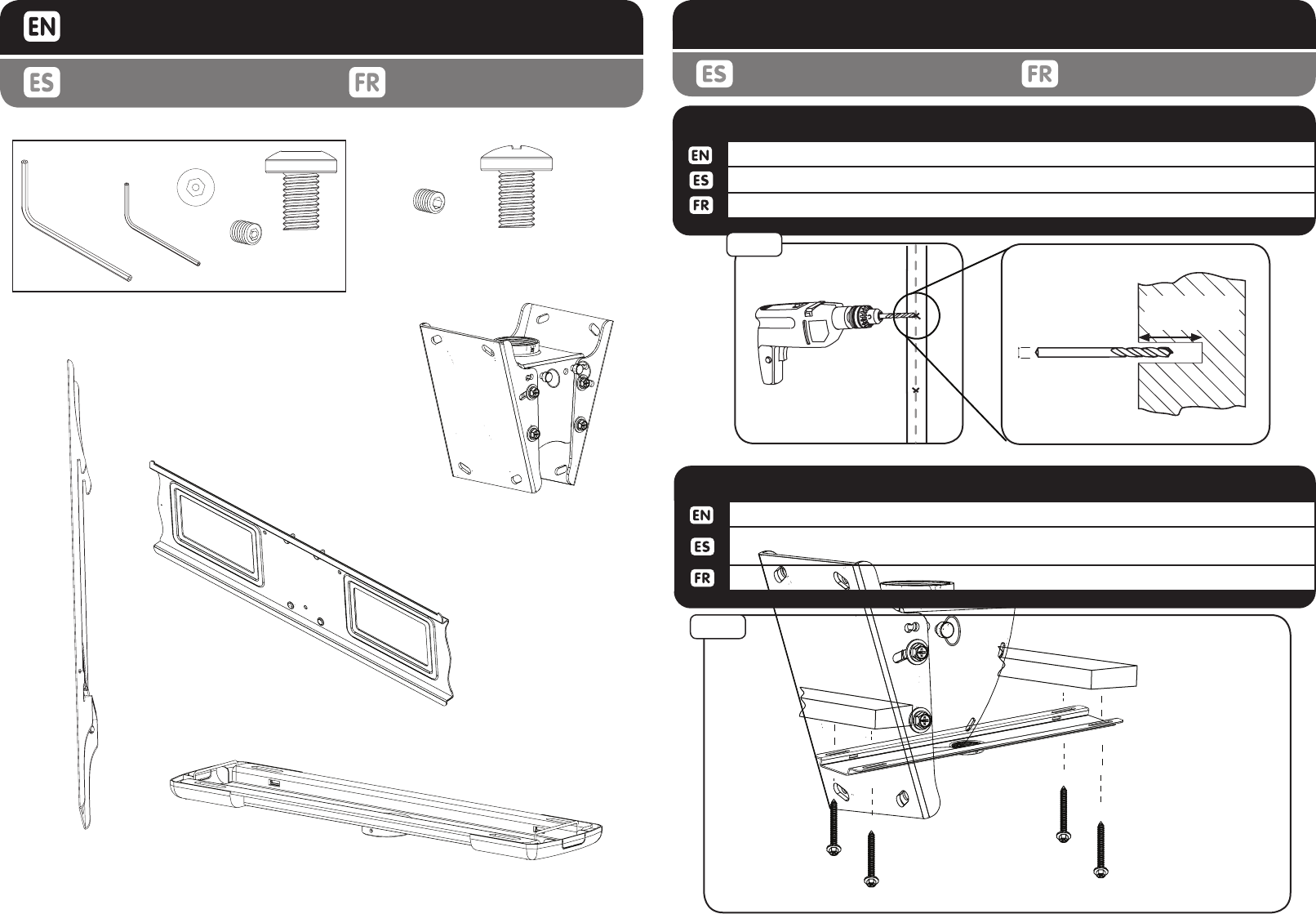 EN

ES FR

ES FR

EN

ES

FR

EN

ES

FR