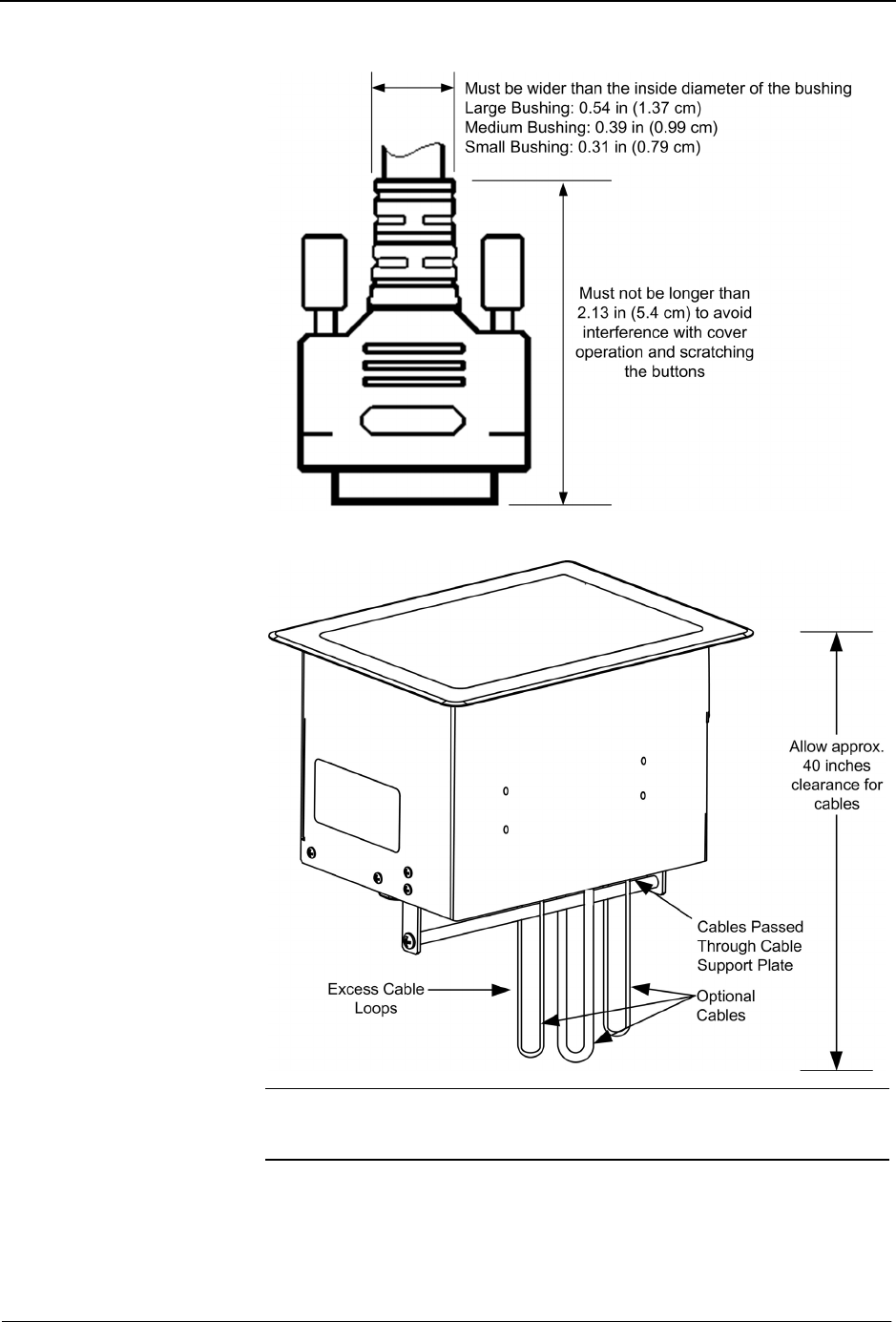 Must be wider than the inside diameter of the bushing
Large Bushing: 0.54 in (1.37 cm)
Medium Bushing: 0.39 in (0.99 cm)
Small Bushing: 0.31 in (0.79 cm)

Must not be longer than 2.13 in (5.4 cm) to avoid interference with cover operation and scratching the buttons

Allow approx. 40 inches clearance for cables

Cables Passed Through Cable Support Plate

Excess Cable Loops

Optional Cables