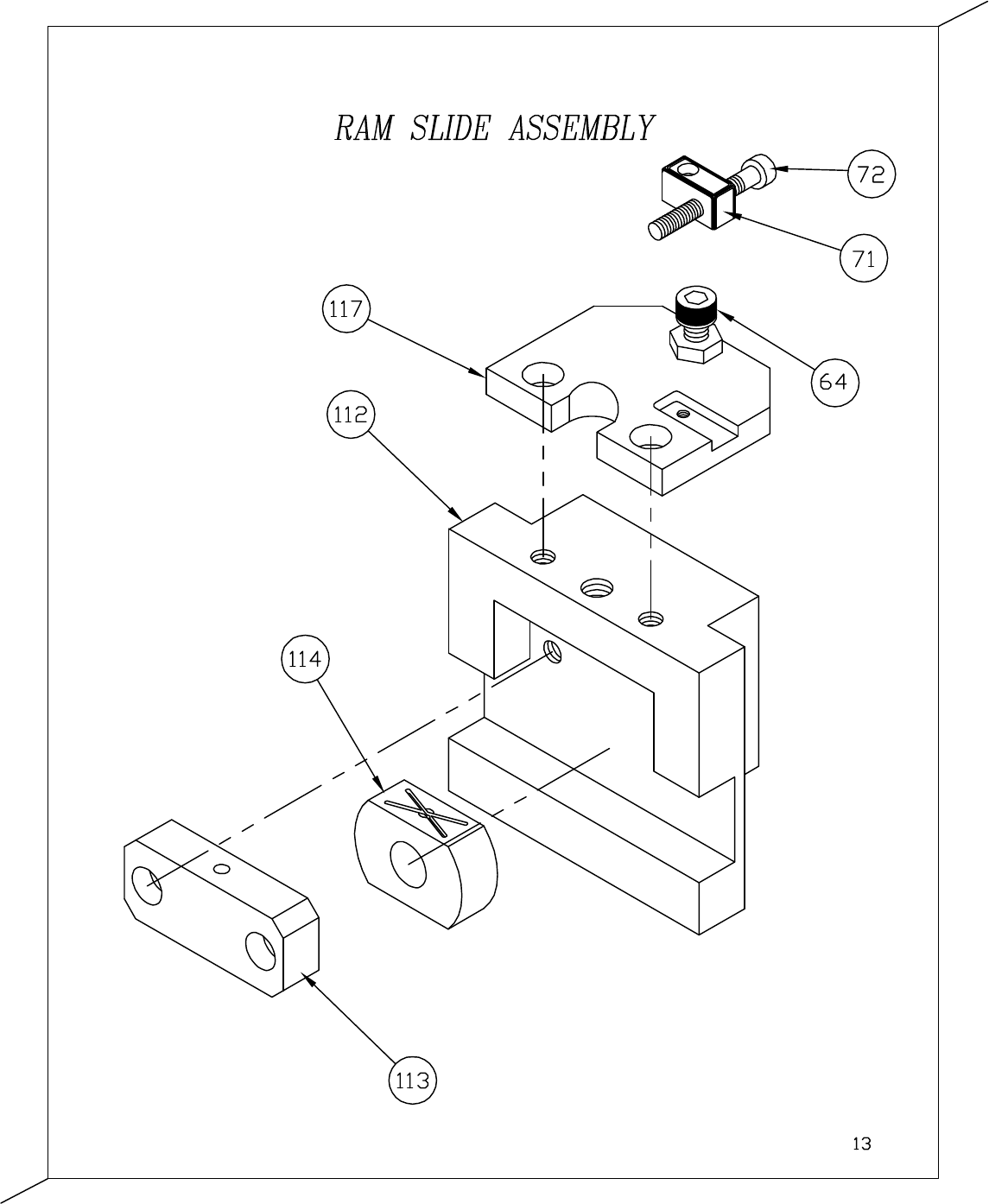 RAM SLIDE ASSEMBLY

72

71

117

64

112

114

113

13