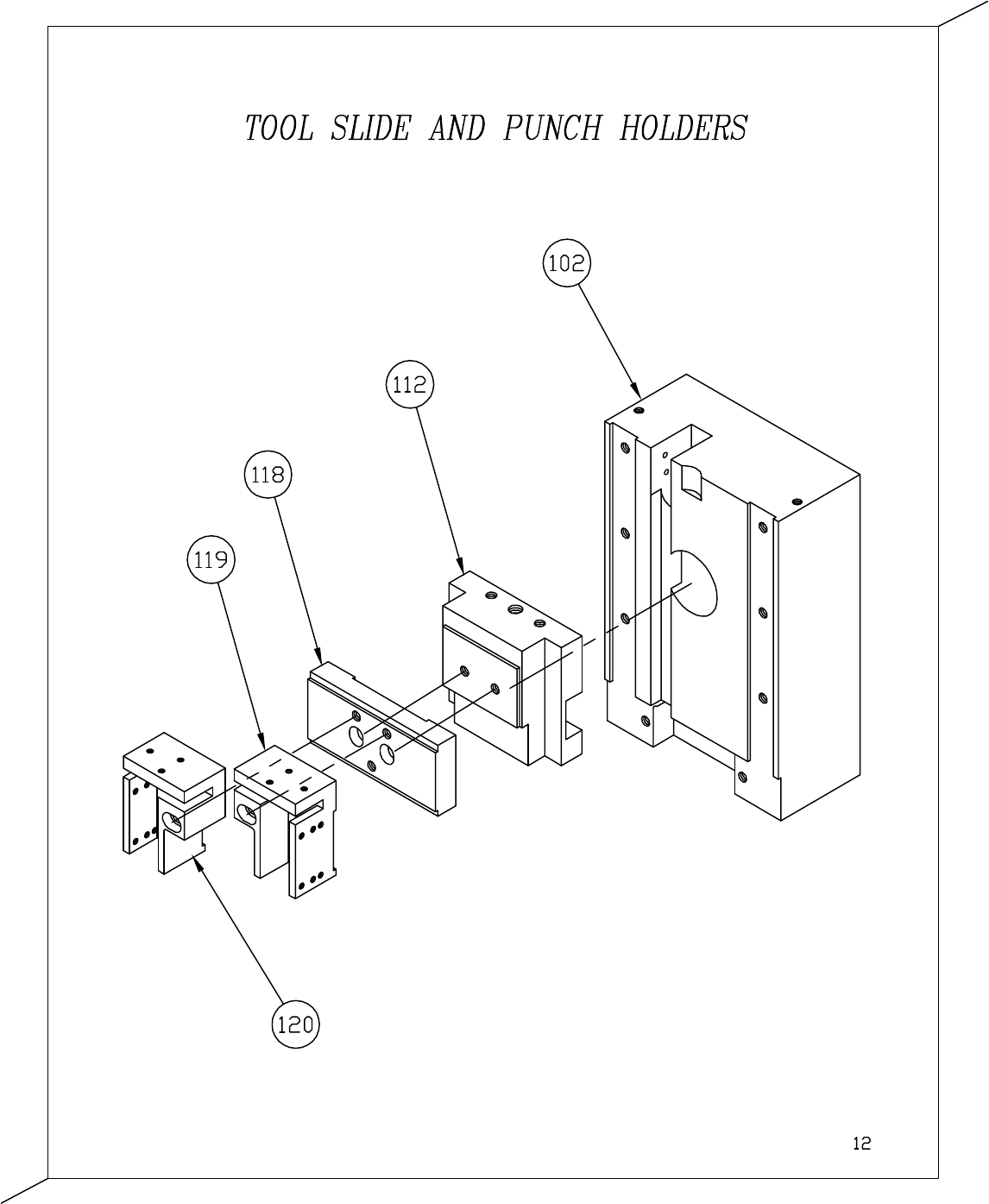 TOOL SLIDE AND PUNCH HOLDERS

102

112

118

119

120

12