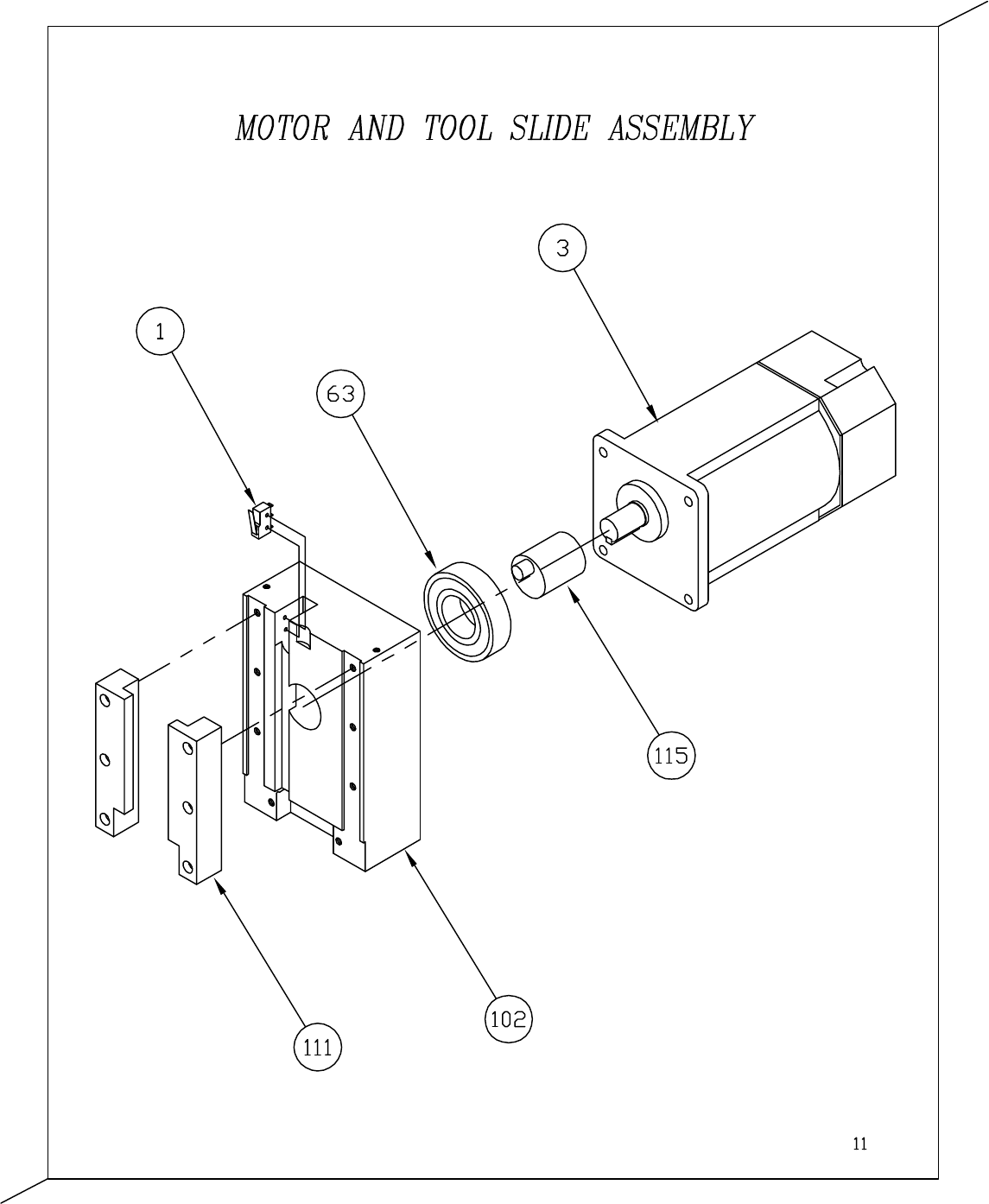 MOTOR AND TOOL SLIDE ASSEMBLY

3

1

63

115

102

111

11