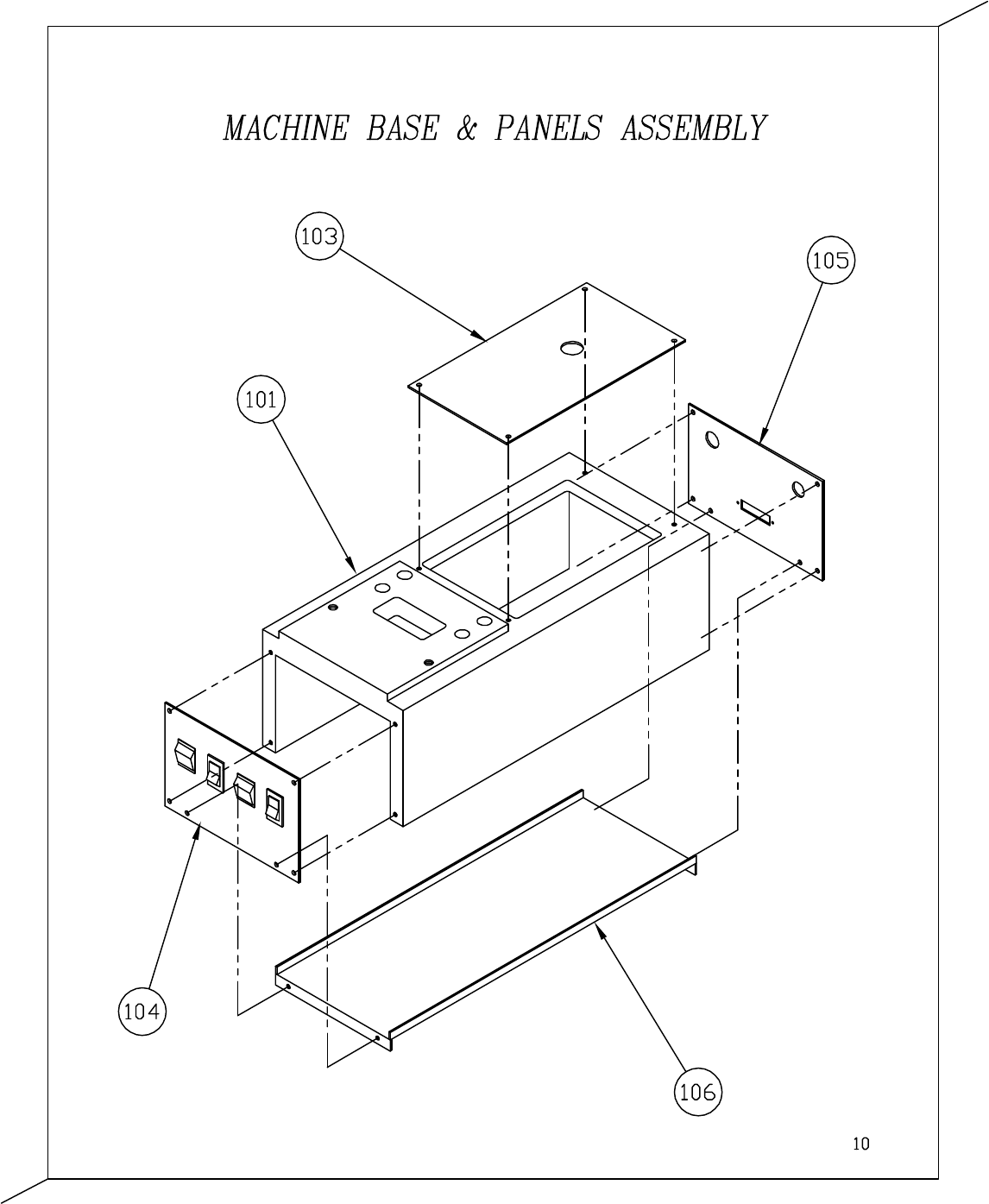 MACHINE BASE & PANELS ASSEMBLY

103

105

101

104

106

10