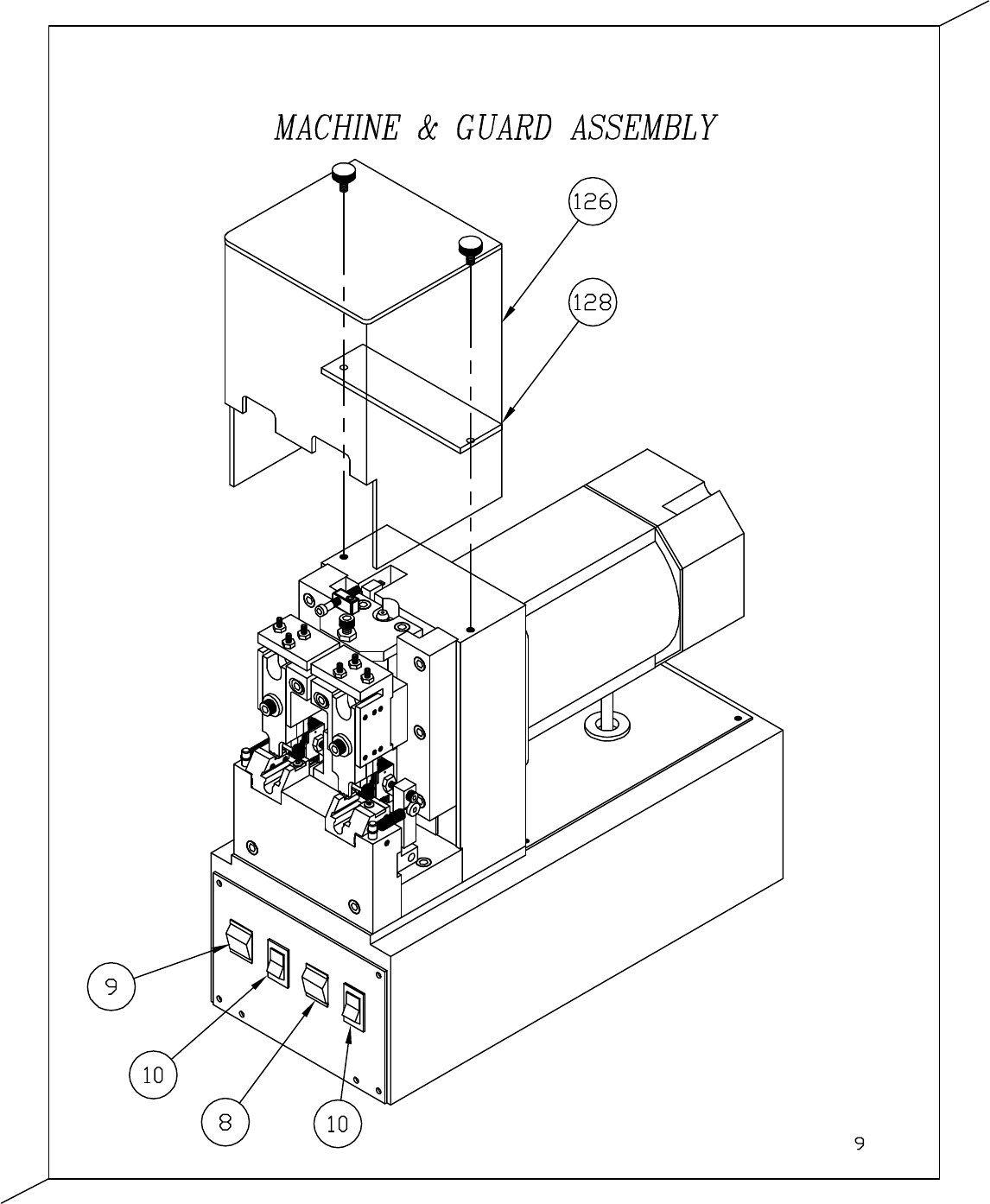 MACHINE & GUARD ASSEMBLY

126

128

9

10

8

10

9