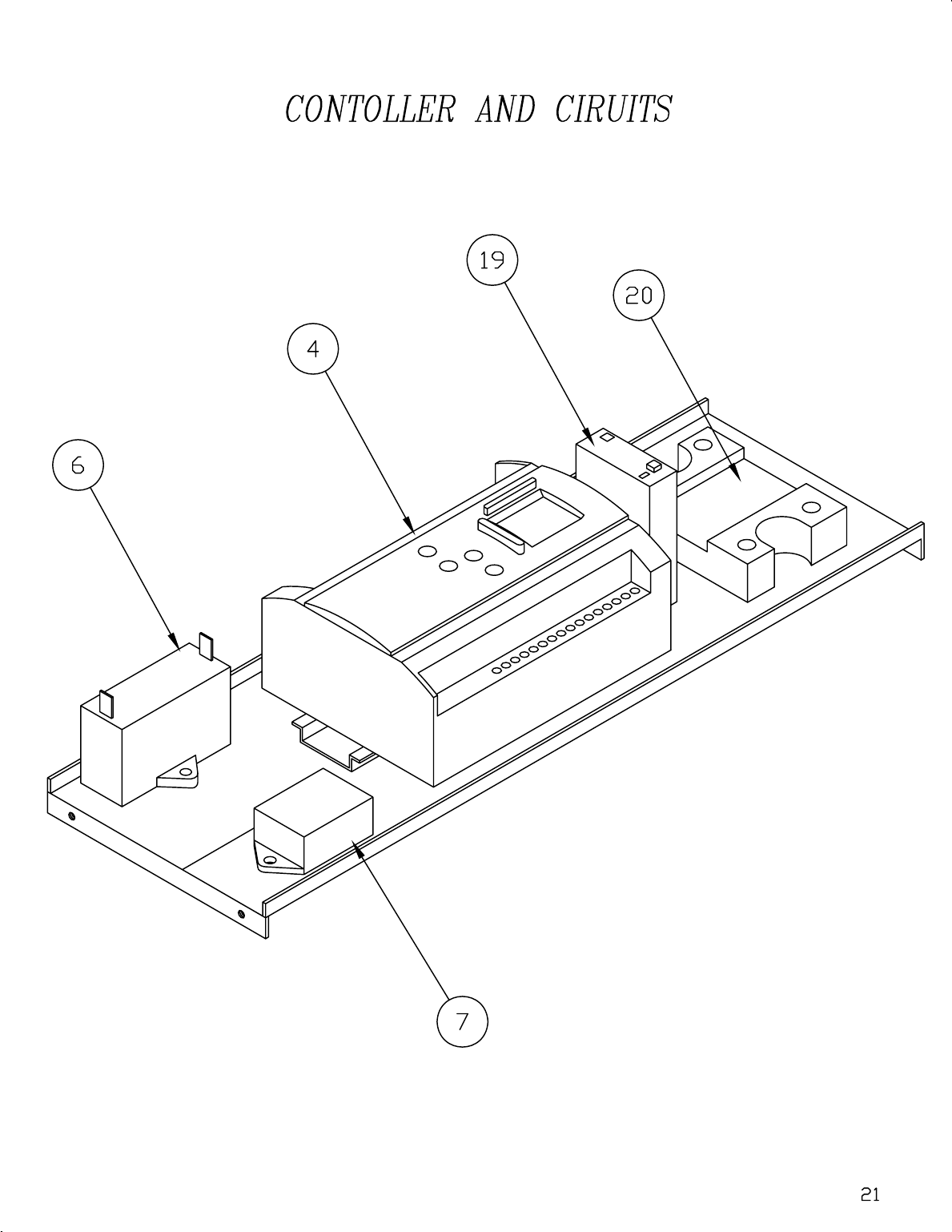 CONTOLLER AND CIRUITS

19

20

4

6

7

21