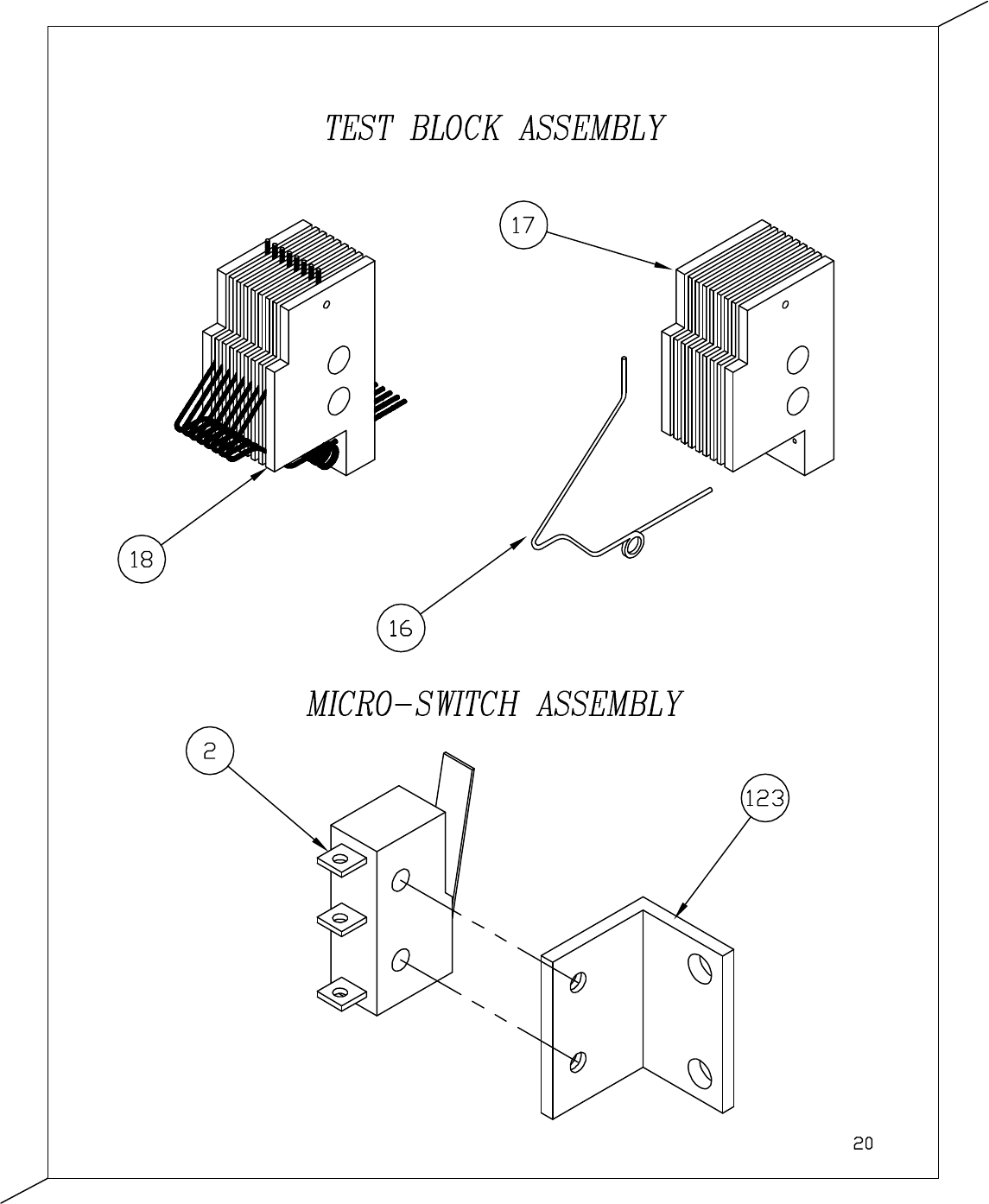 TEST BLOCK ASSEMBLY

17

18

16

MICRO-SWITCH ASSEMBLY

2

123

20