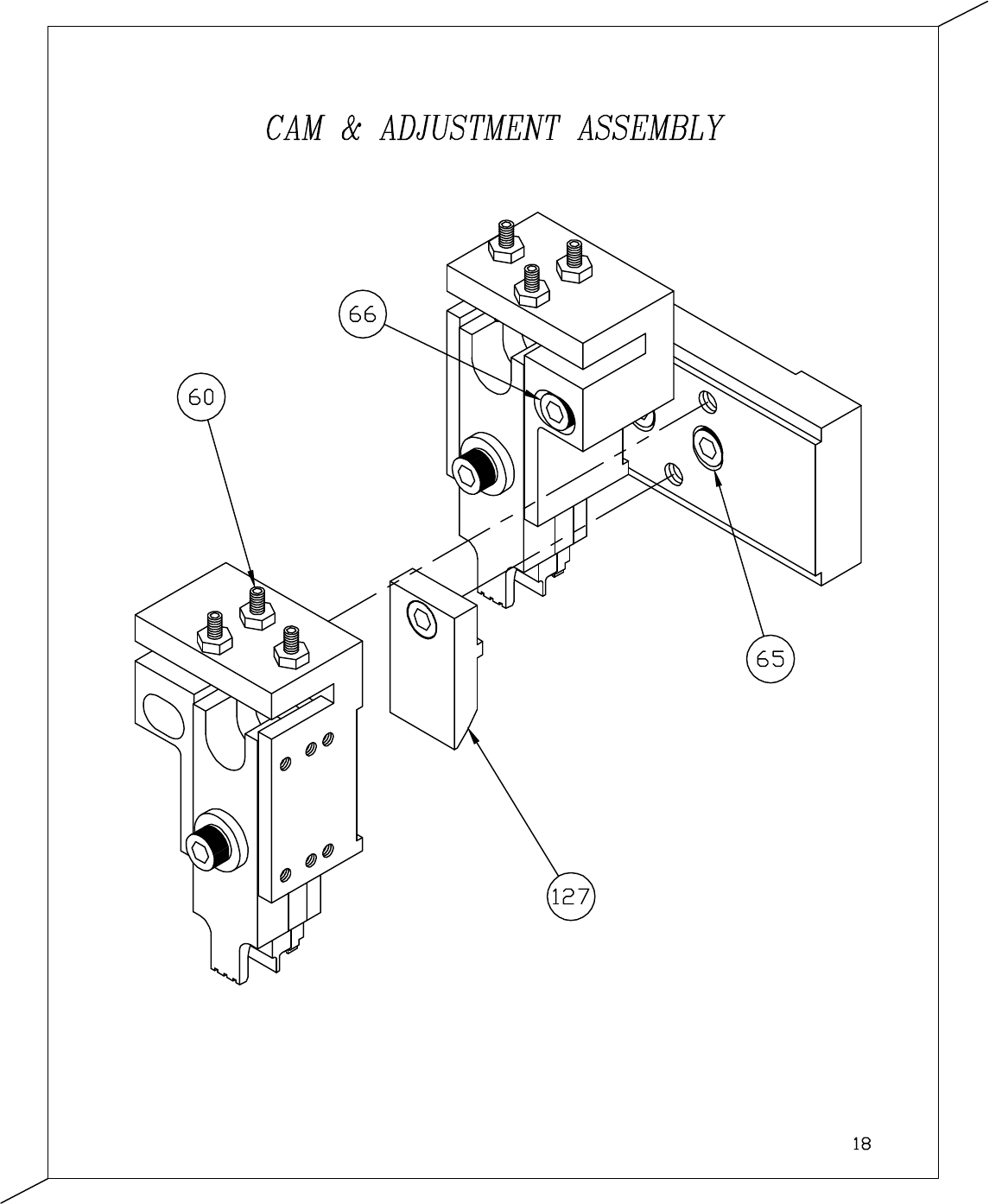 CAM & ADJUSTMENT ASSEMBLY

66

60

65

127

18