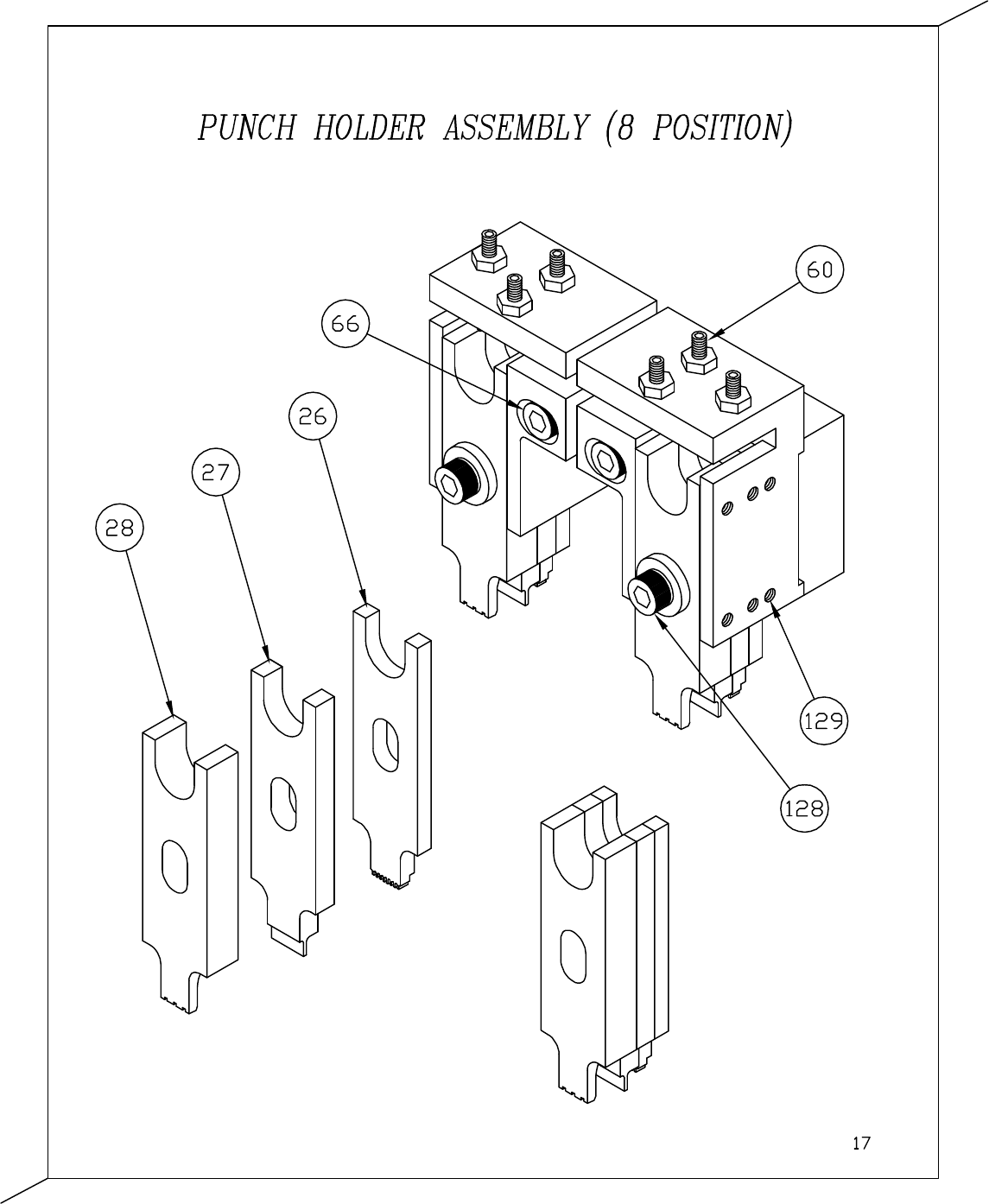 PUNCH HOLDER ASSEMBLY (8 POSITION)

60

66

26

27

28

129

128

17