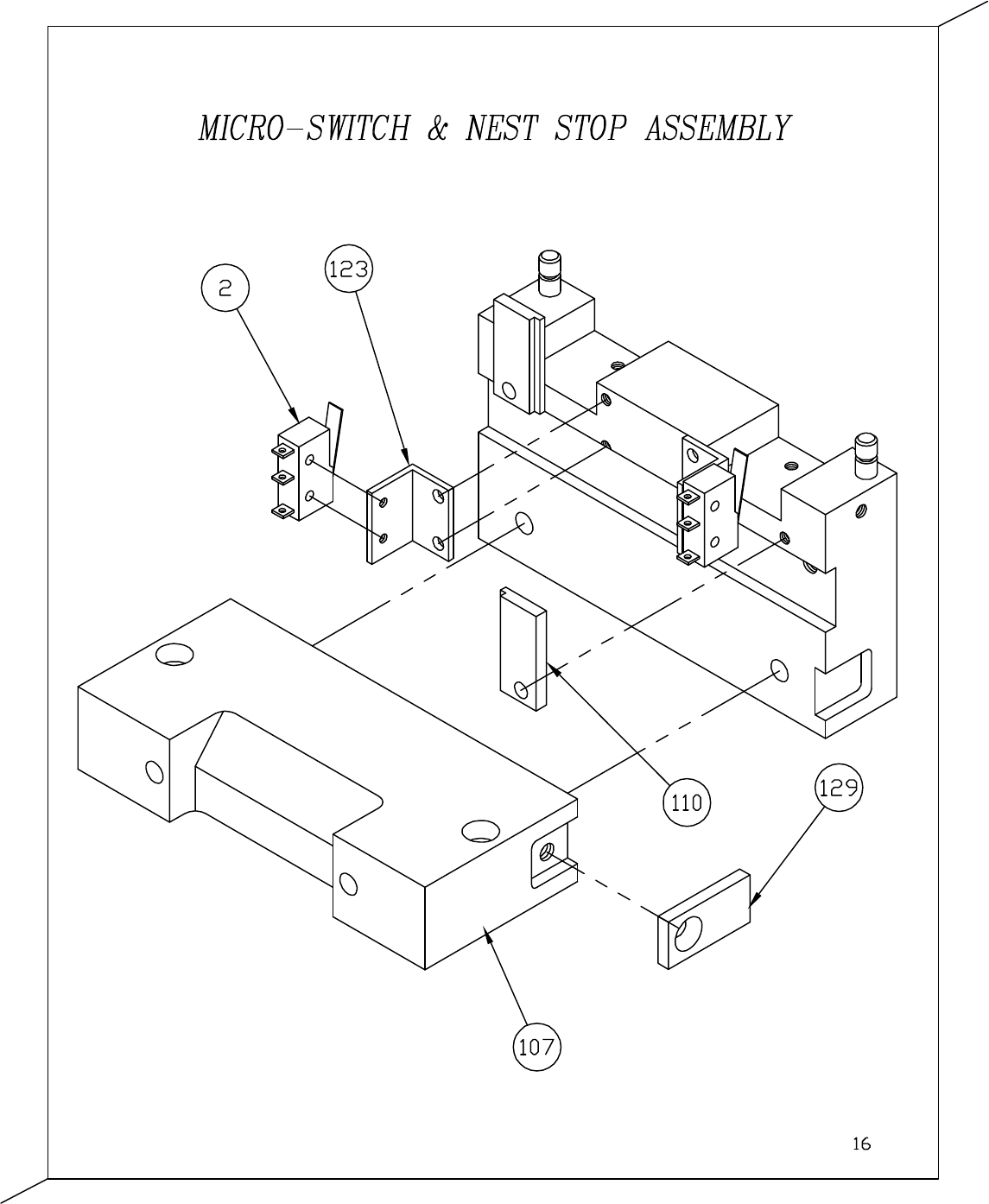 MICRO-SWITCH & NEST STOP ASSEMBLY

2

123

110

129

107

16