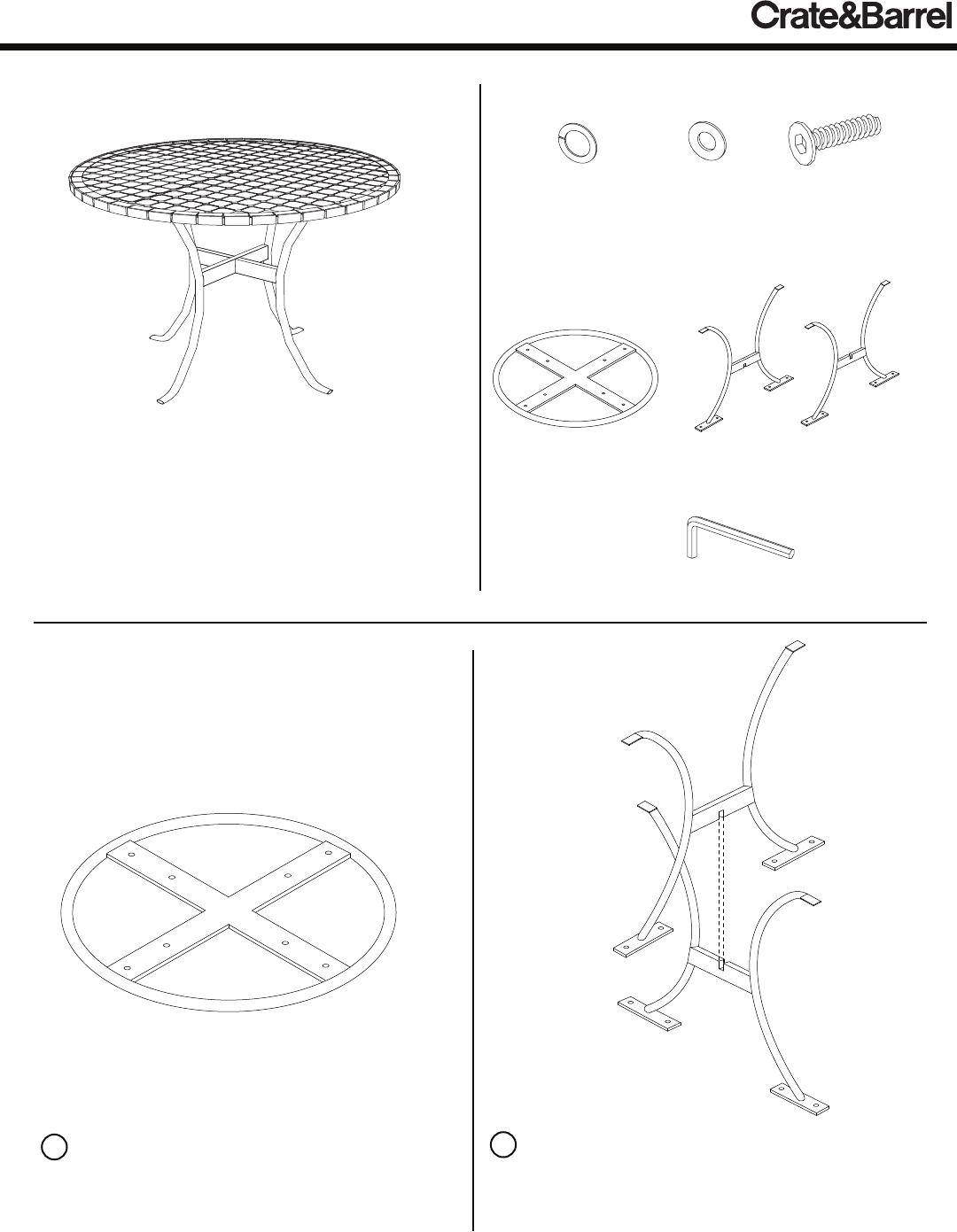 Crate&Barrel