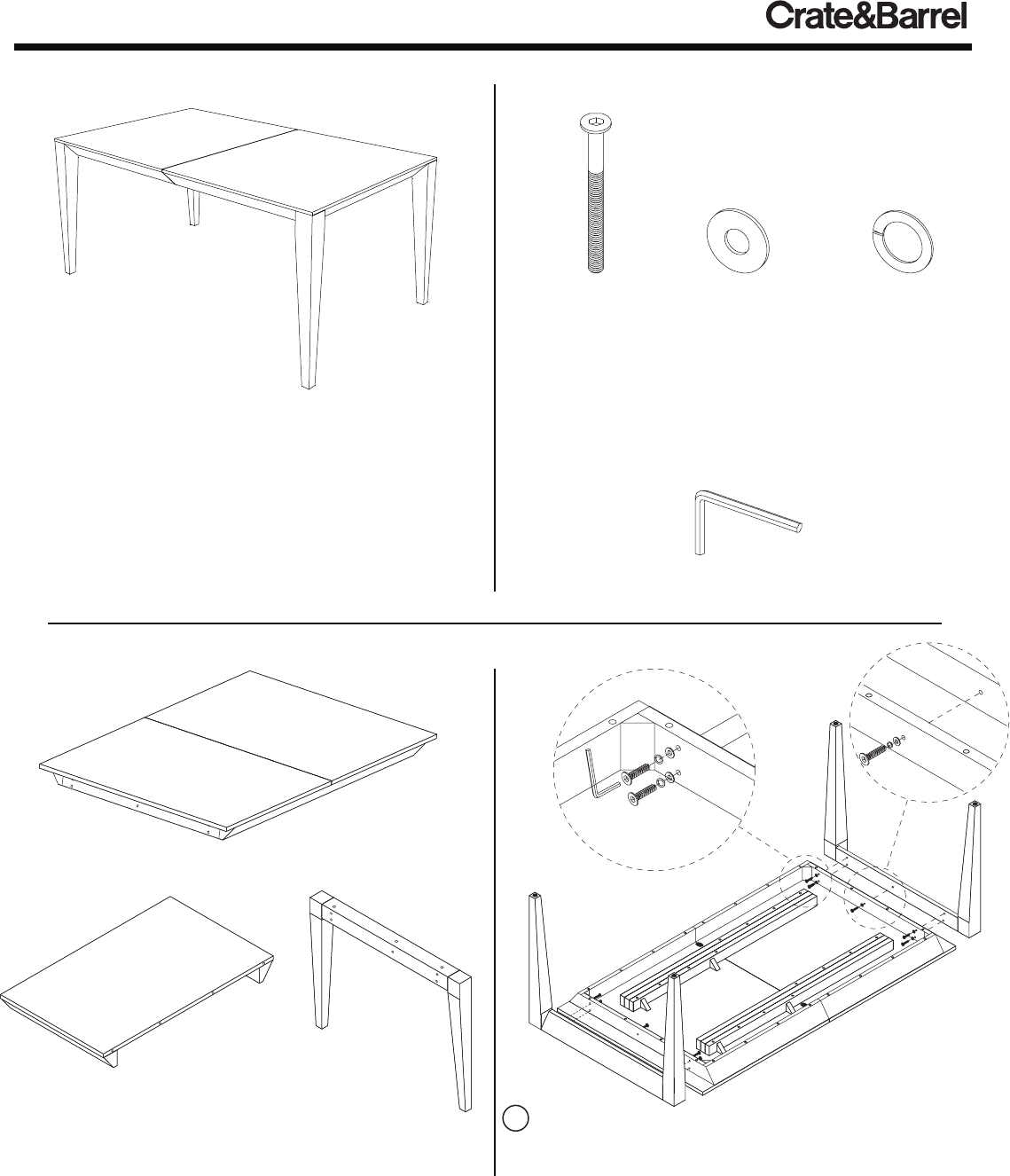 Crate&Barrel