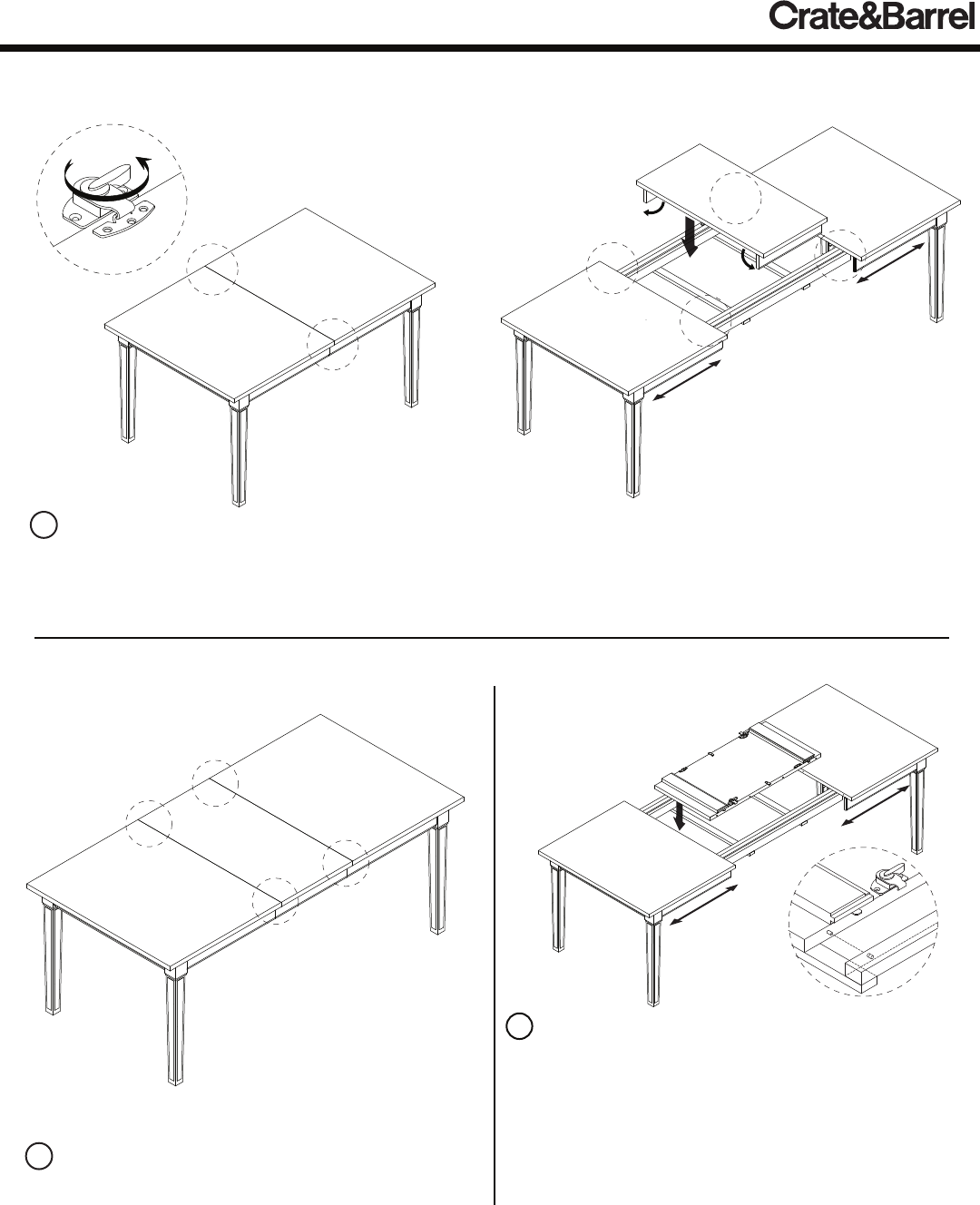 Crate&Barrel