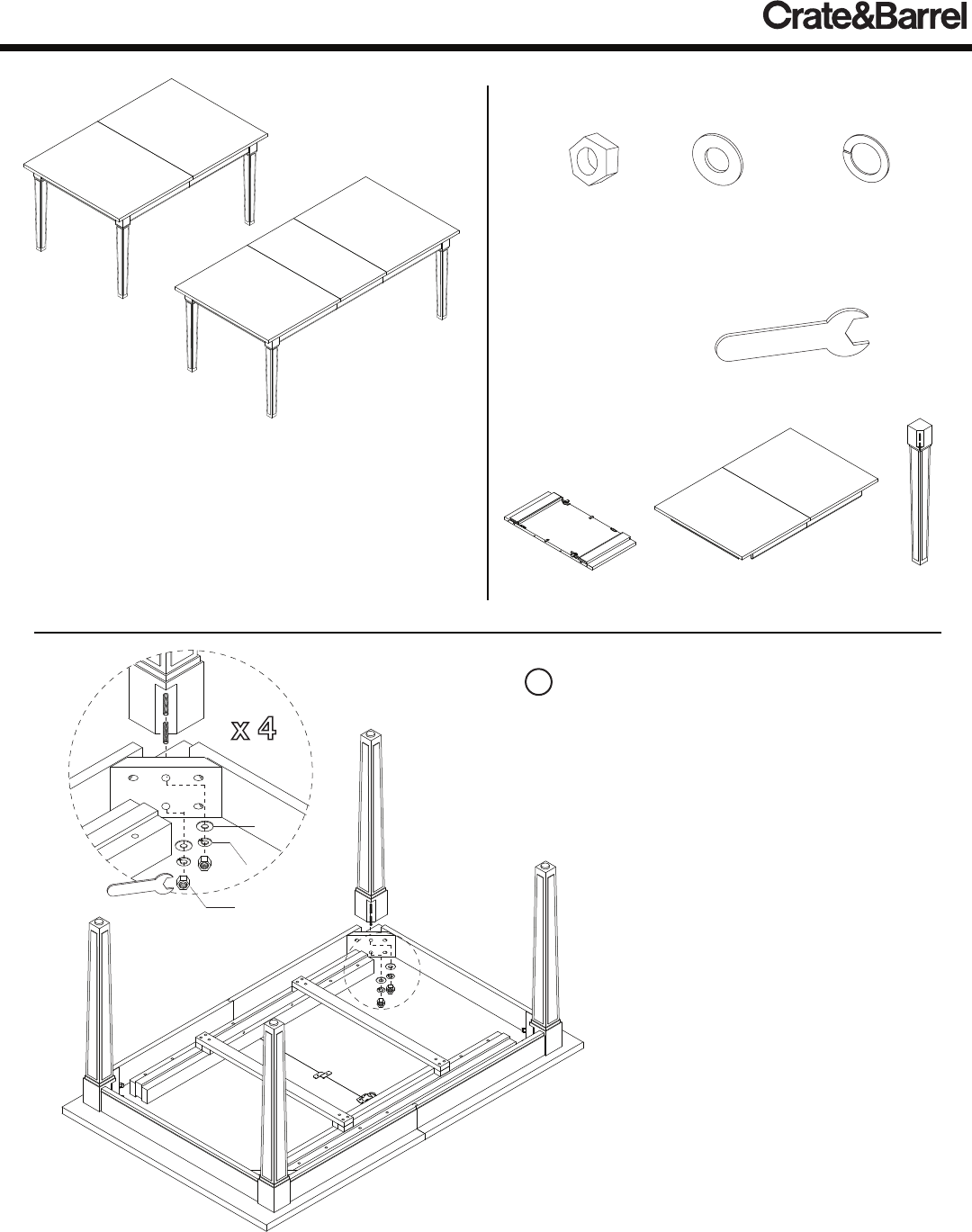 Crate&Barrel

x 4