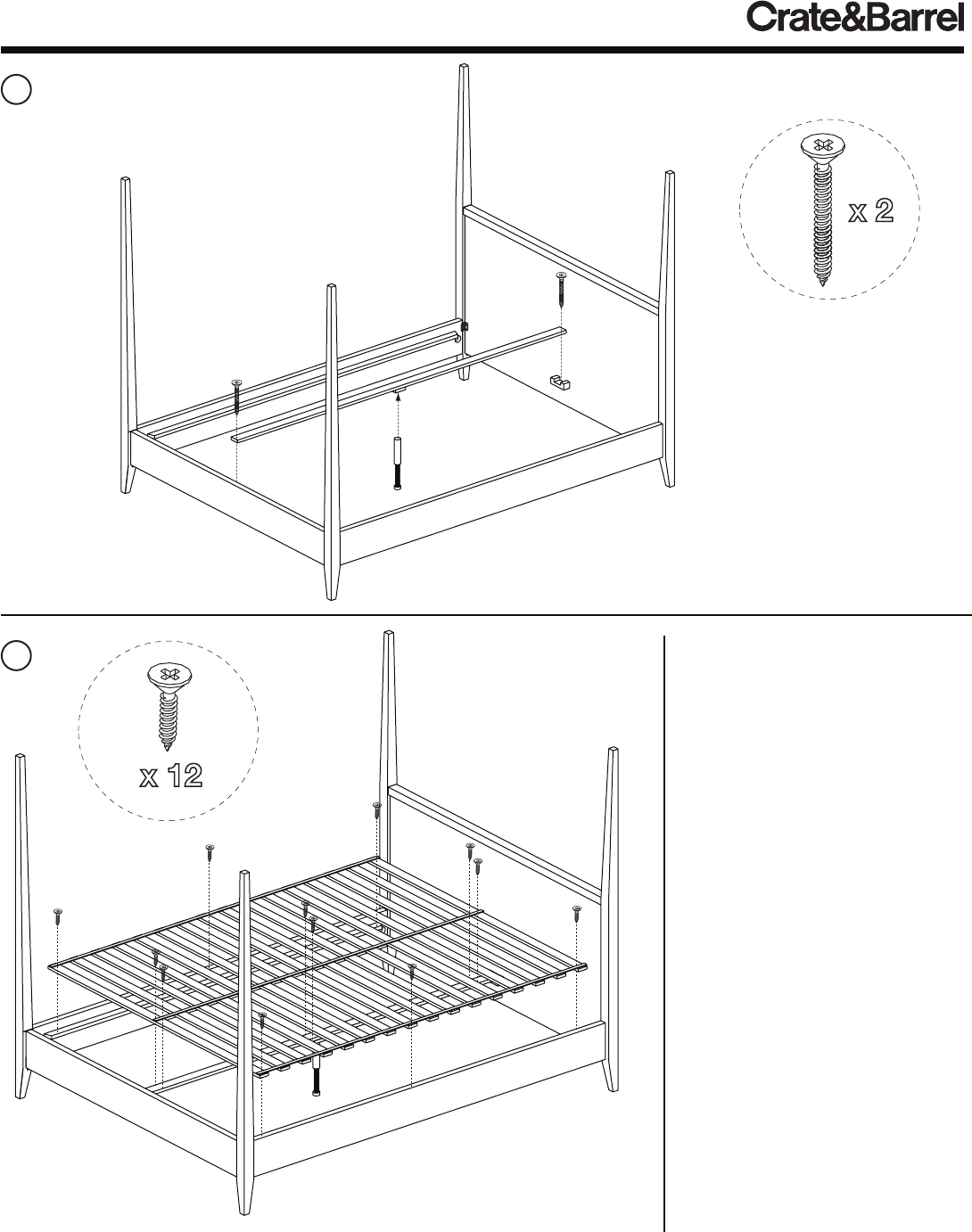 Crate&Barrel

x 2

x 12