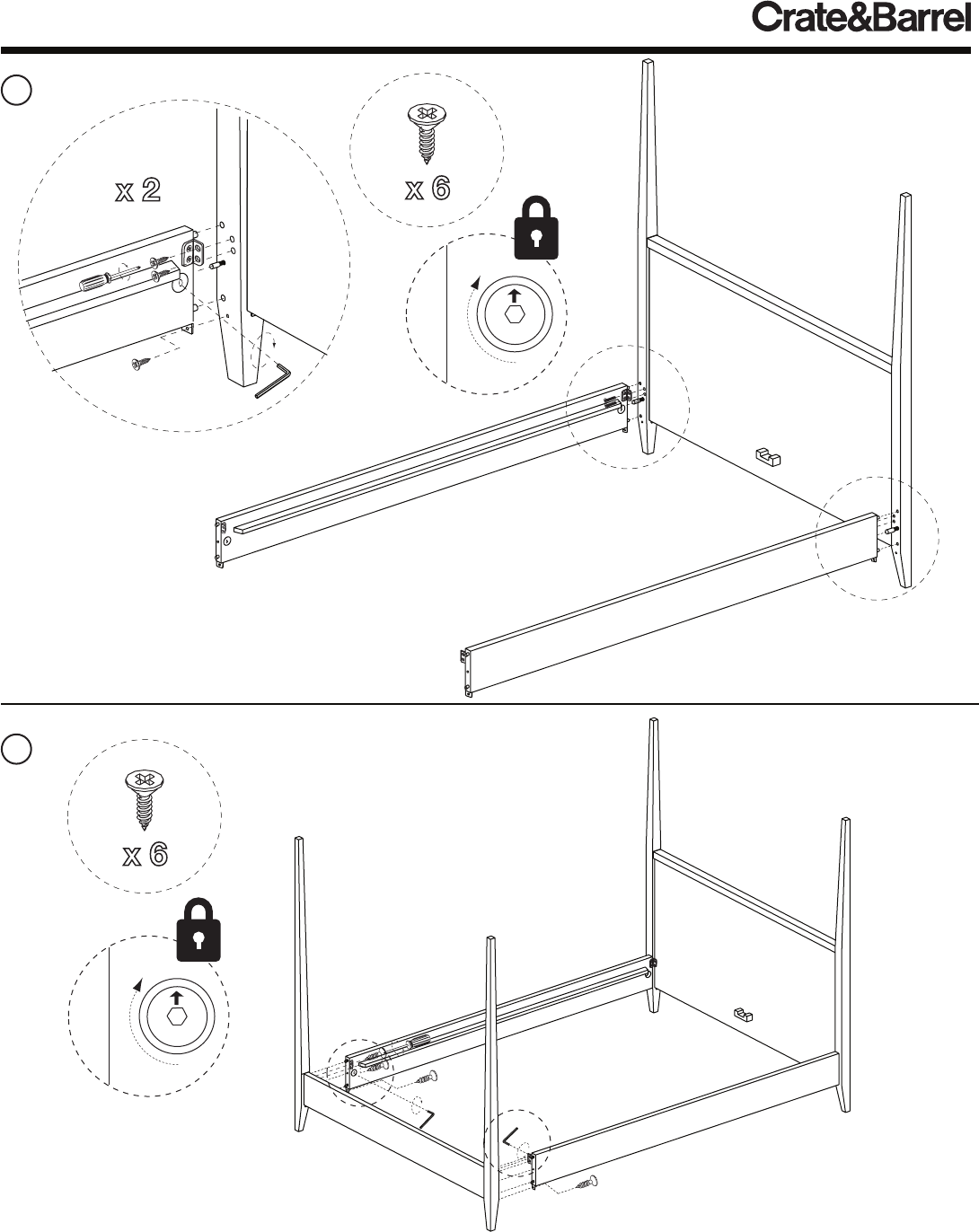 Crate&Barrel

x 2

x 6

x 6