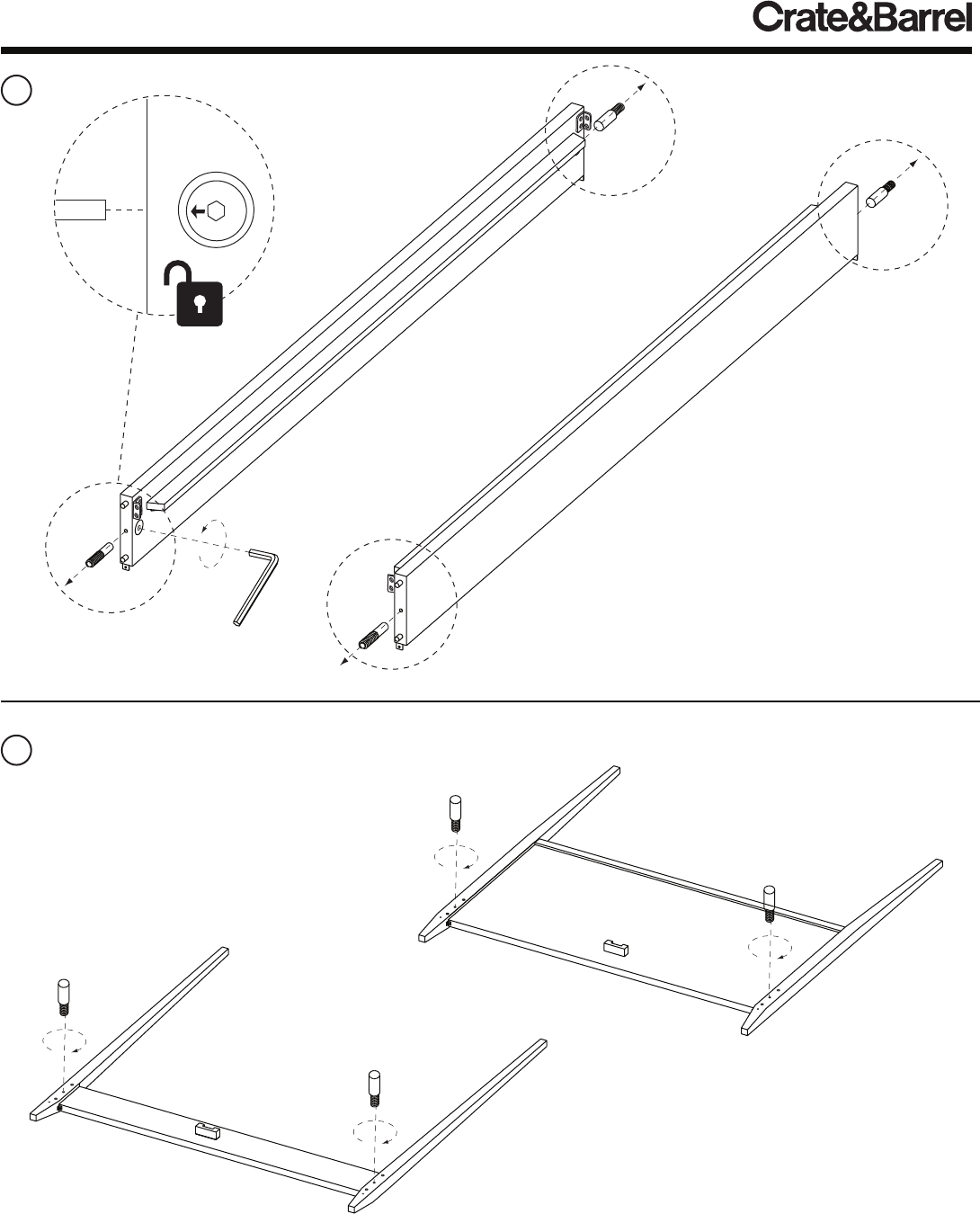 Crate&Barrel