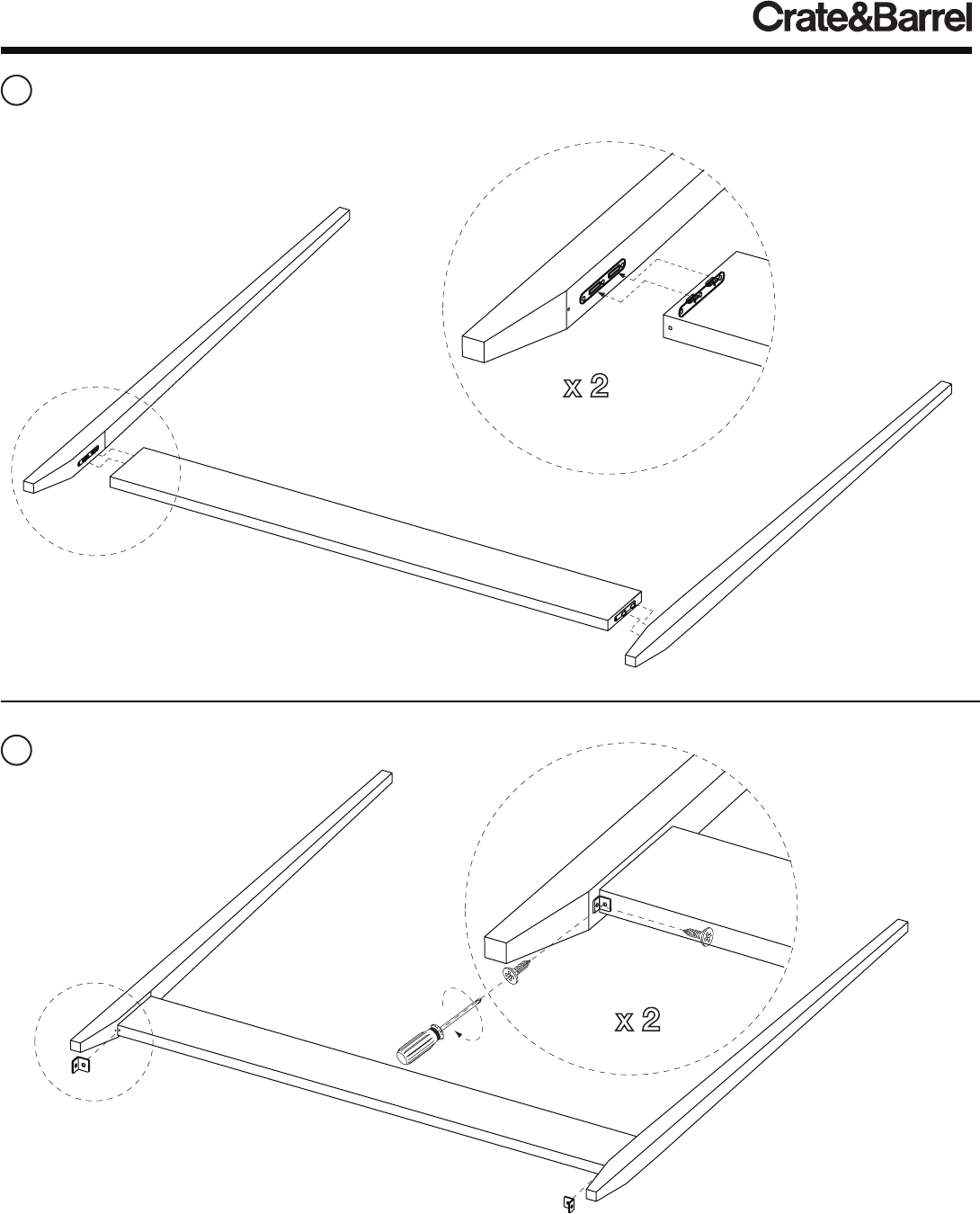 Crate&Barrel

x 2

x 2