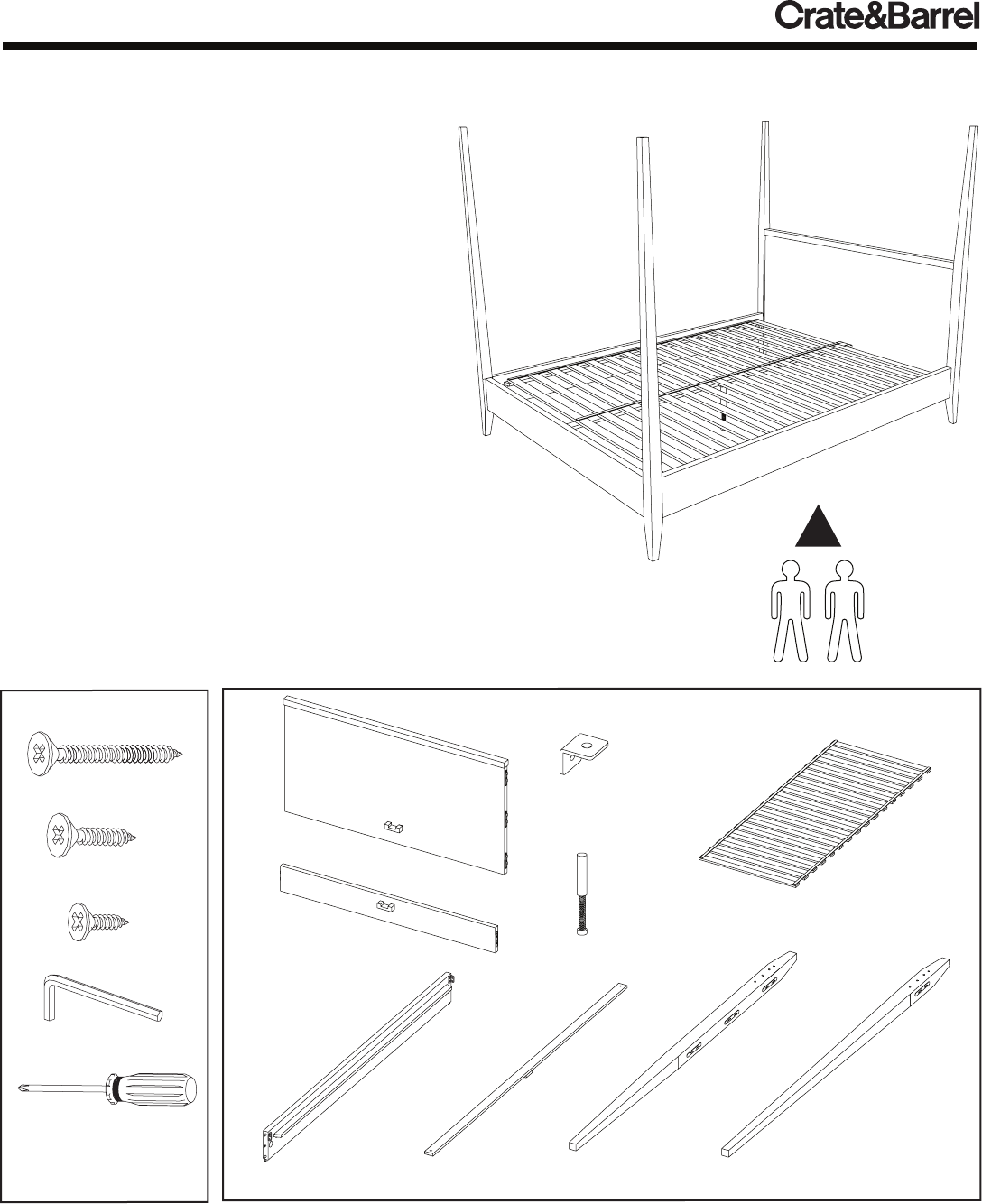 Crate&Barrel