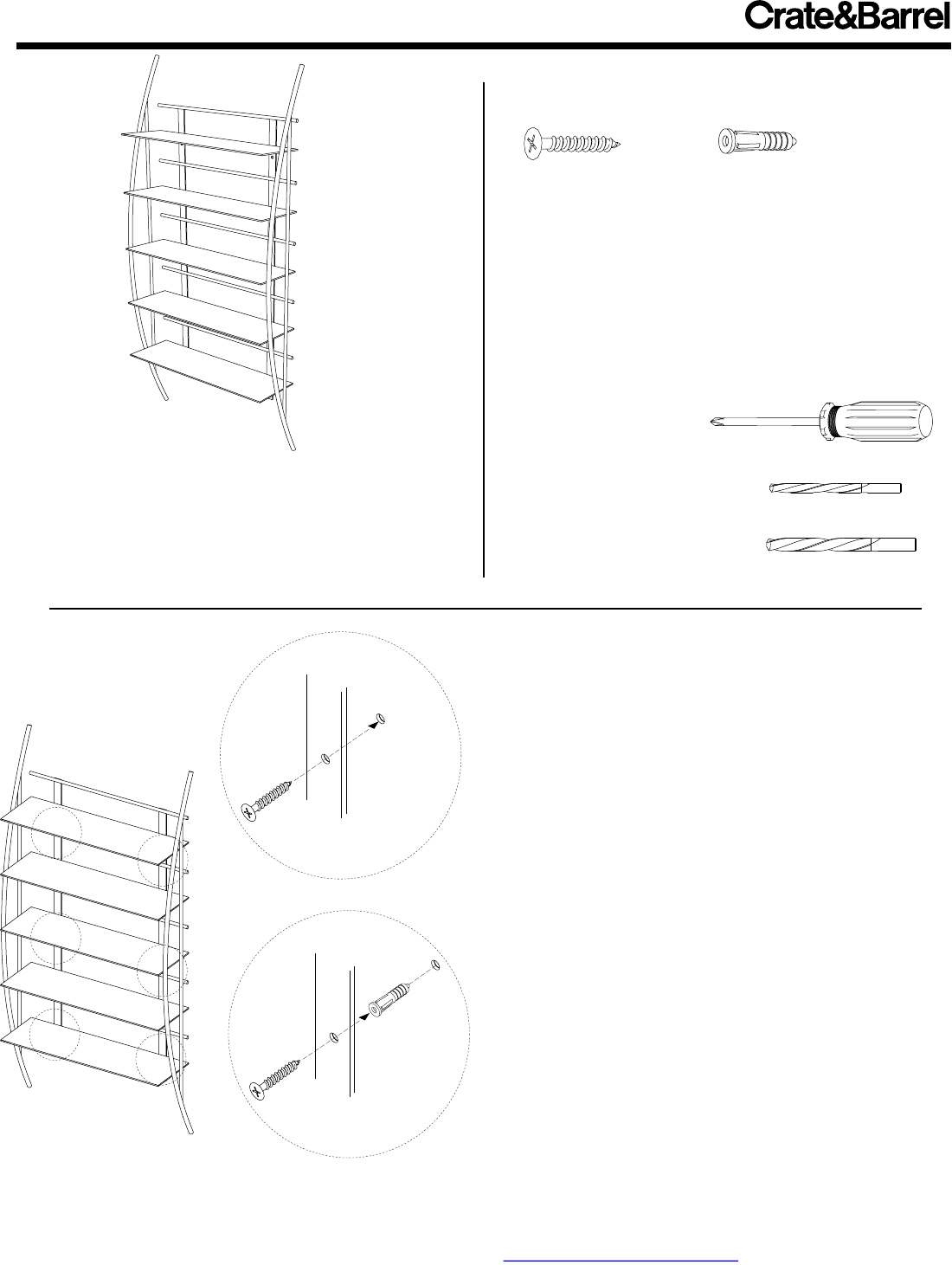 Crate&Barrel