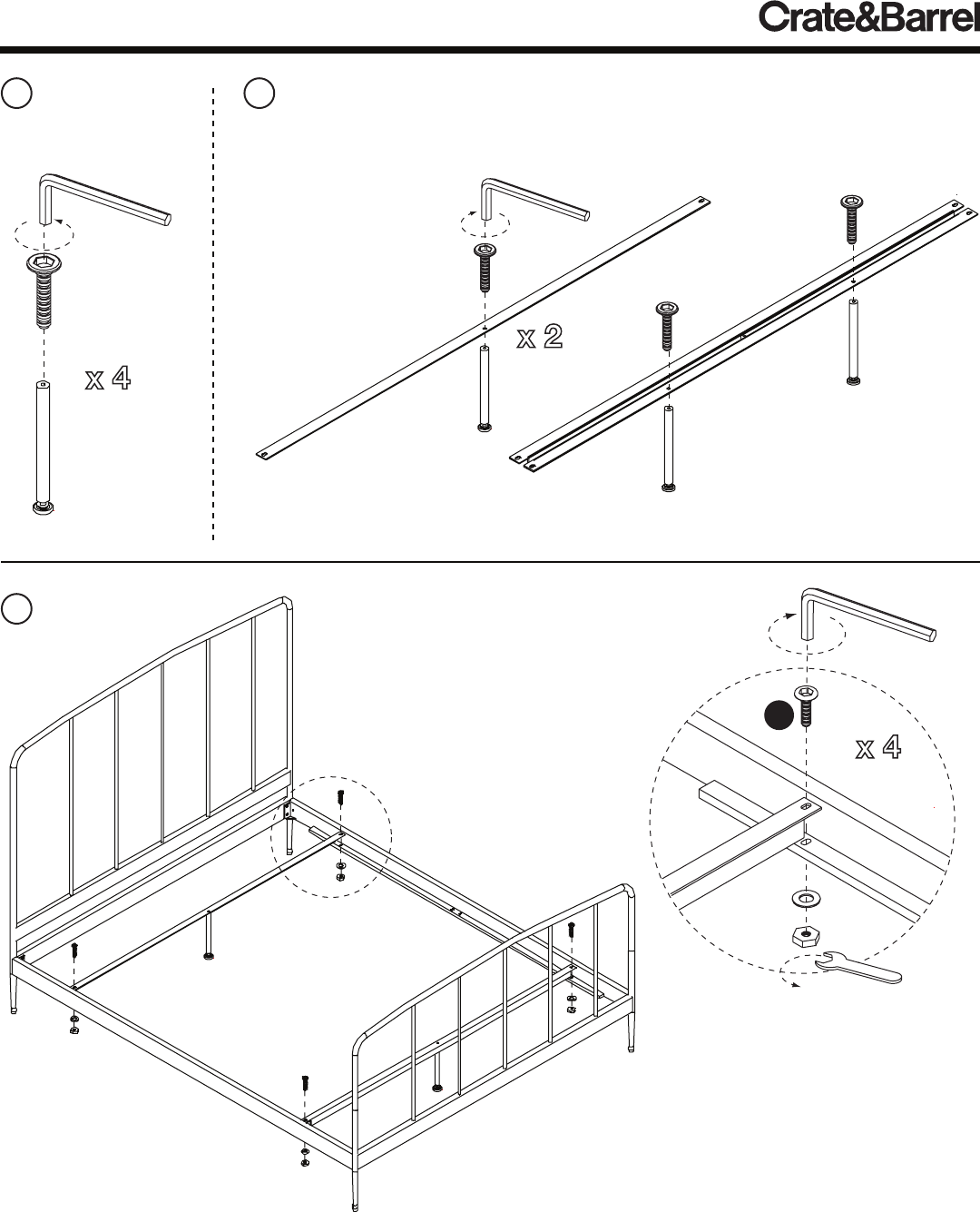 Crate&Barrel

x 4

x 2

x 4