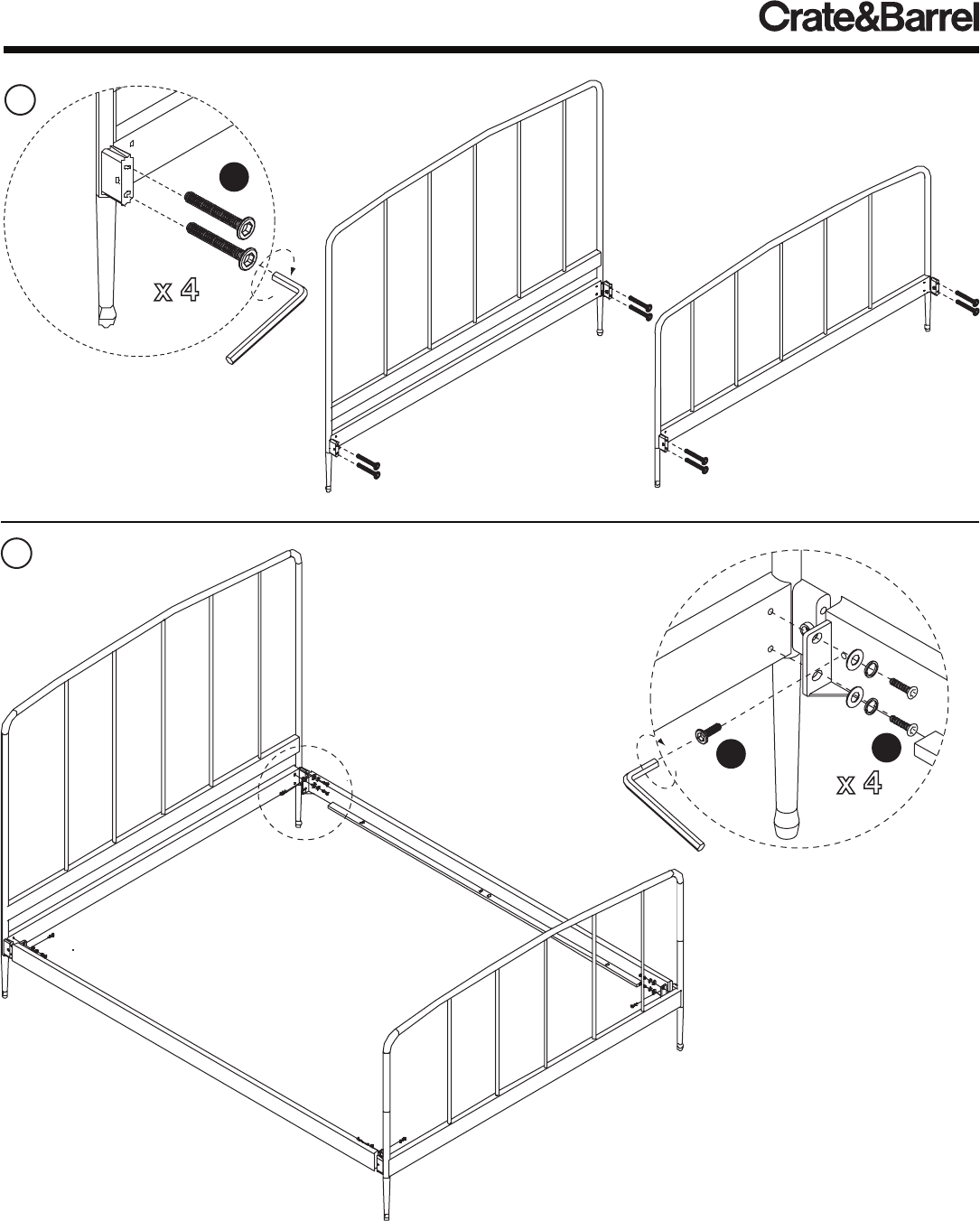 Crate&Barrel

x 4

x 4