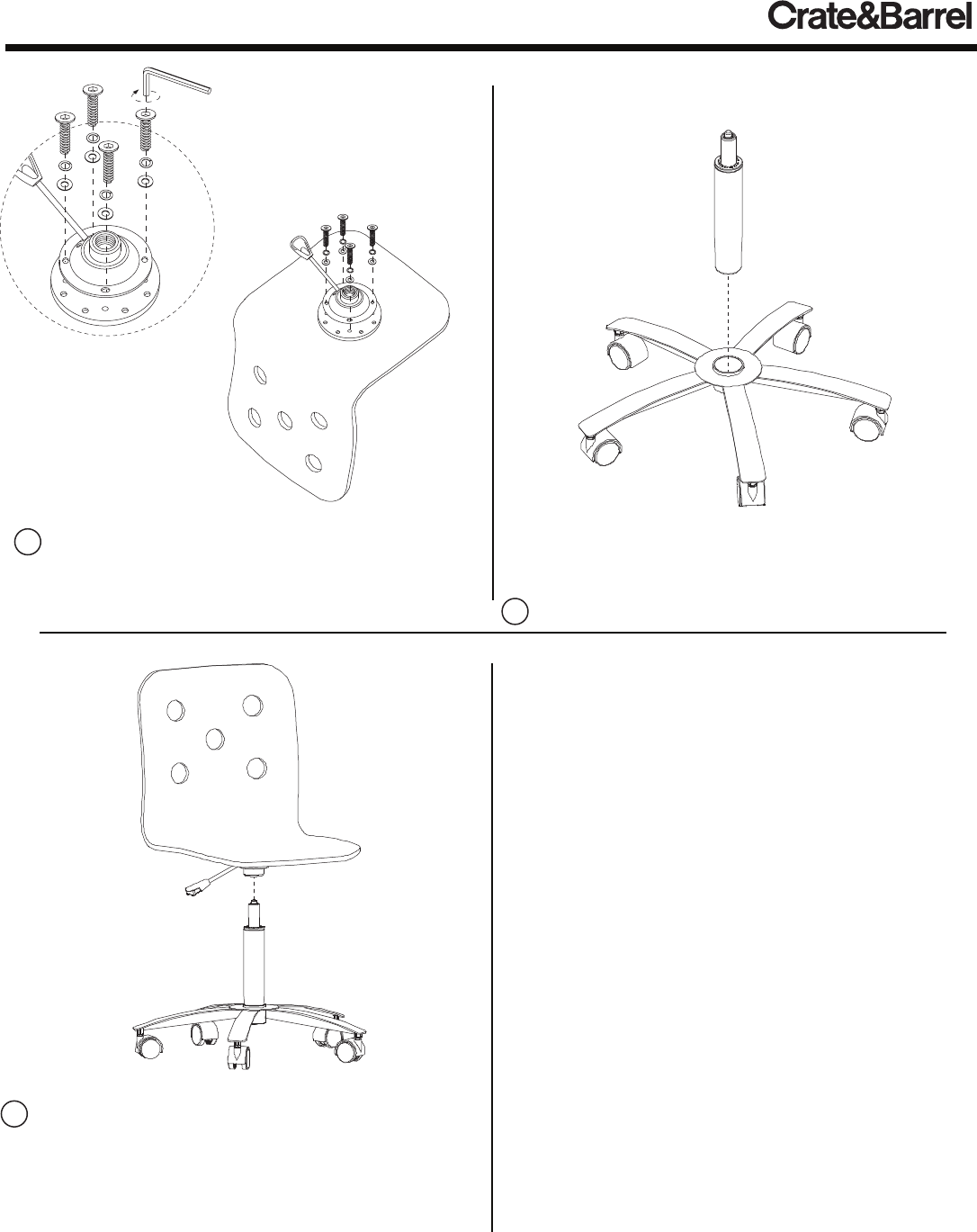 Crate&Barrel