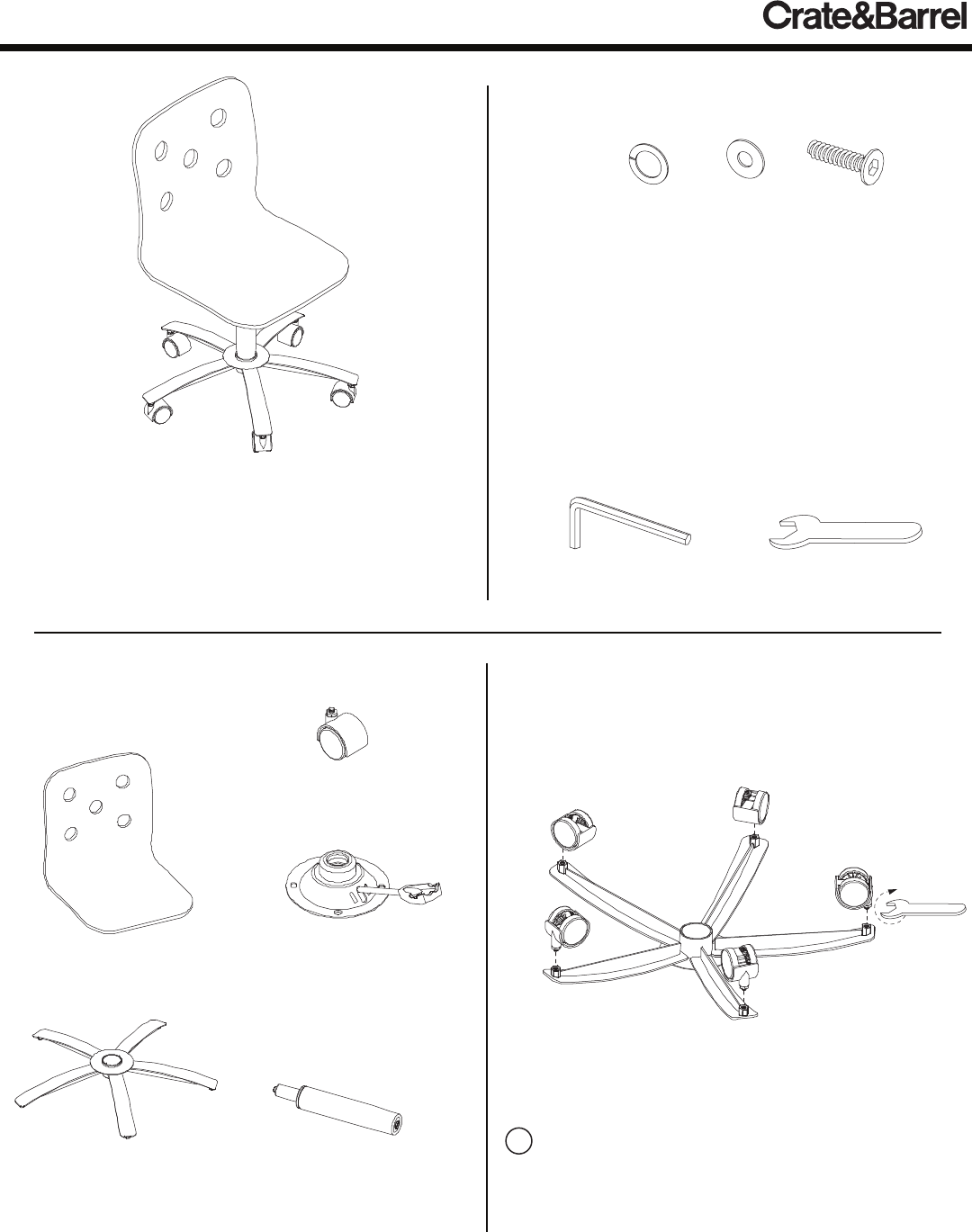 Crate&Barrel