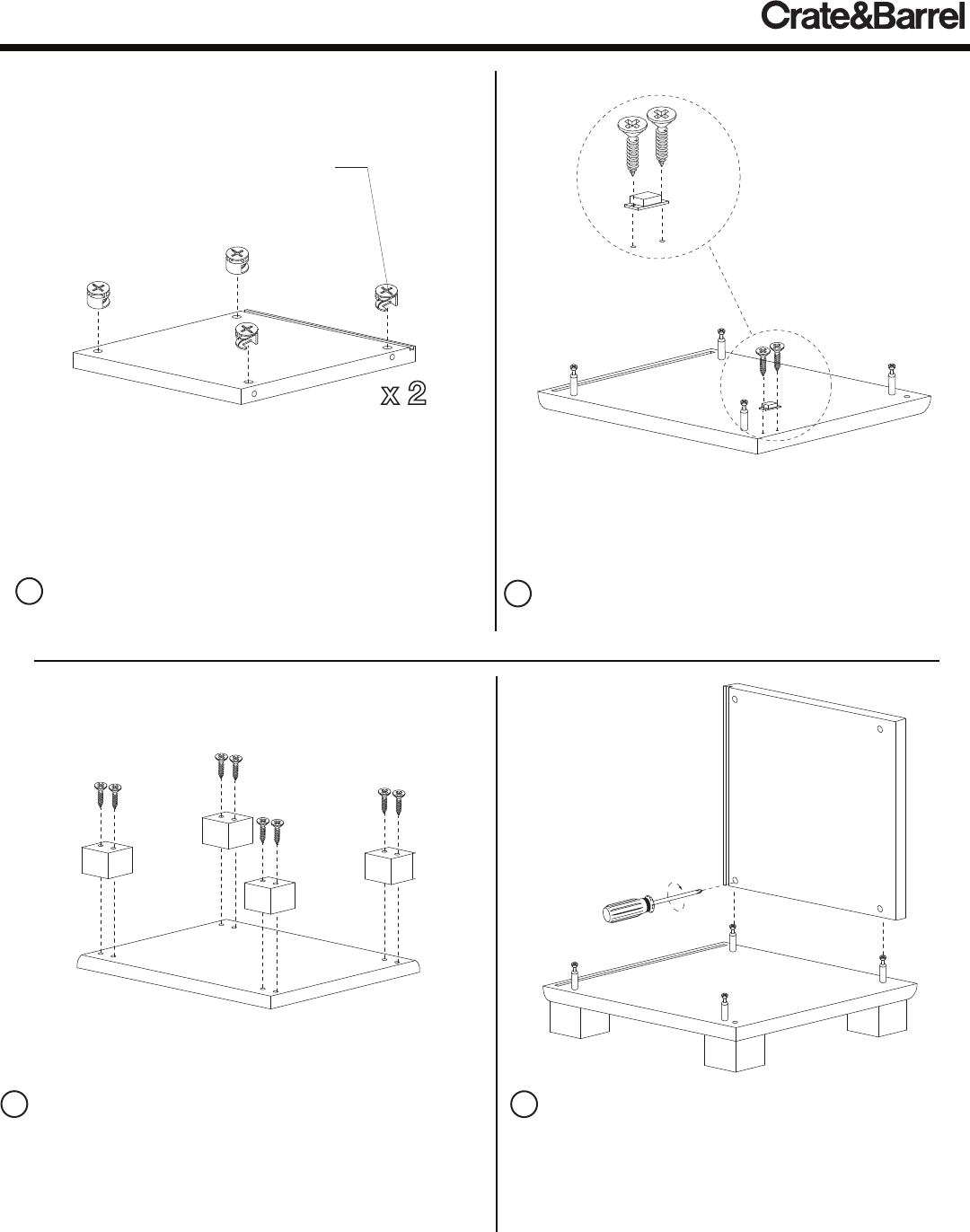 Crate&Barrel

x 2