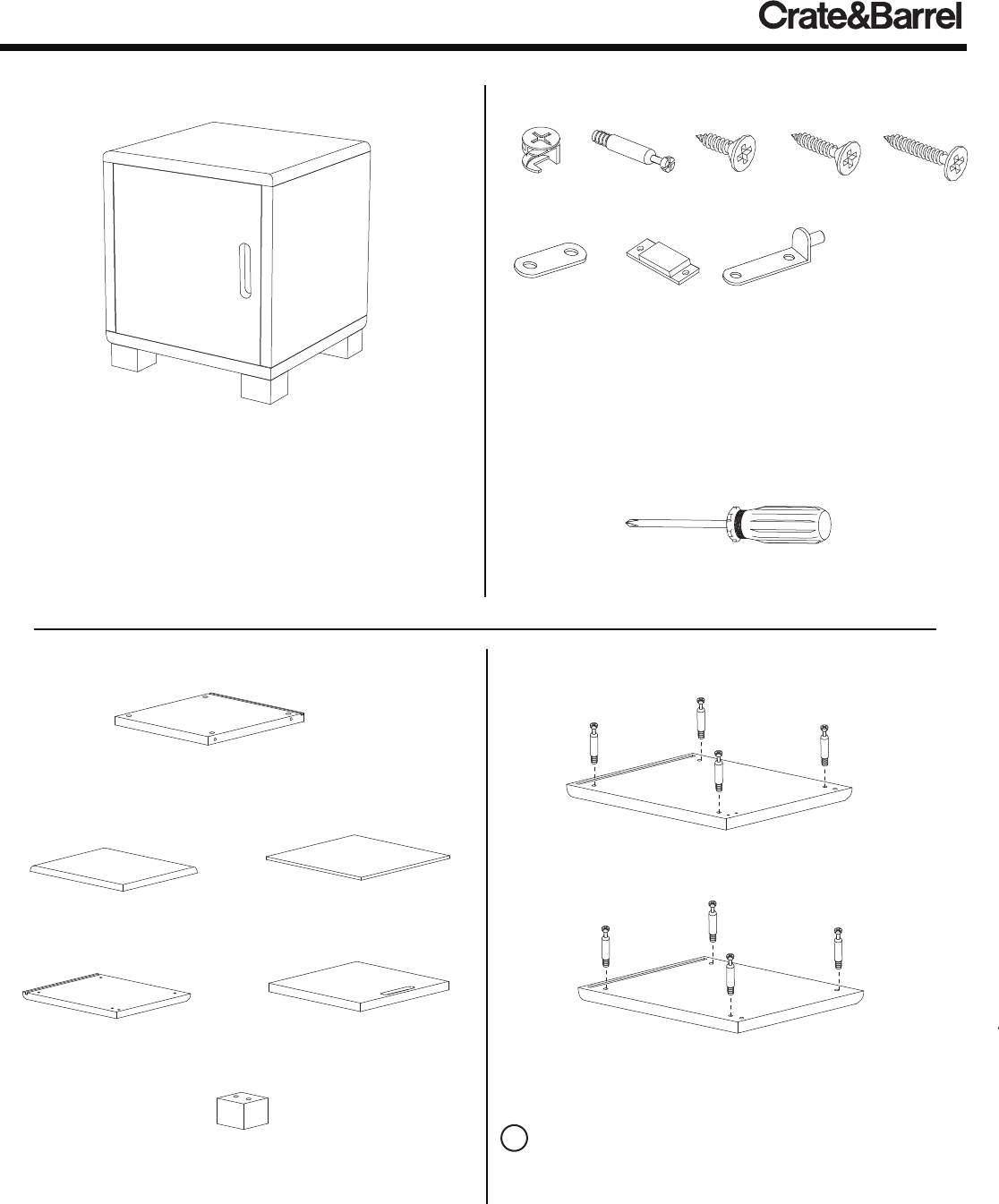 Crate&Barrel