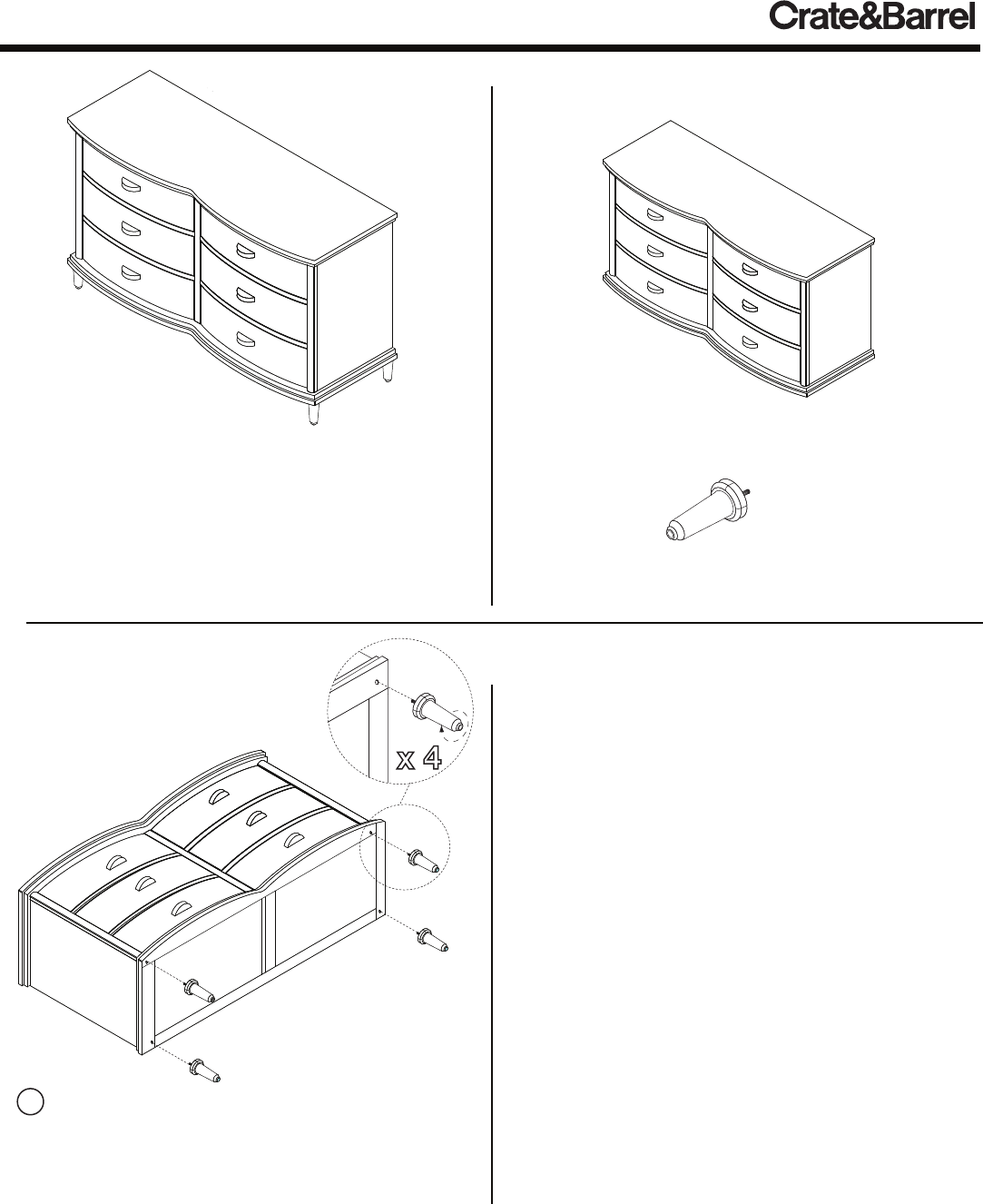 Crate&Barrel

x 4