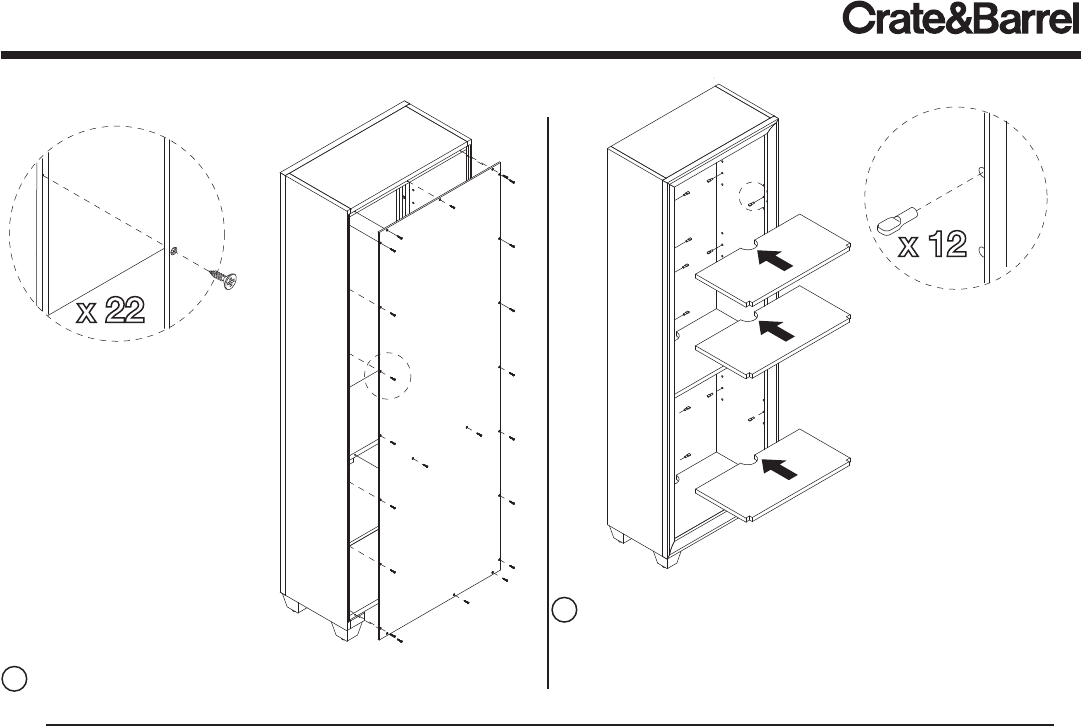 Crate&Barrel

x 22

x 12