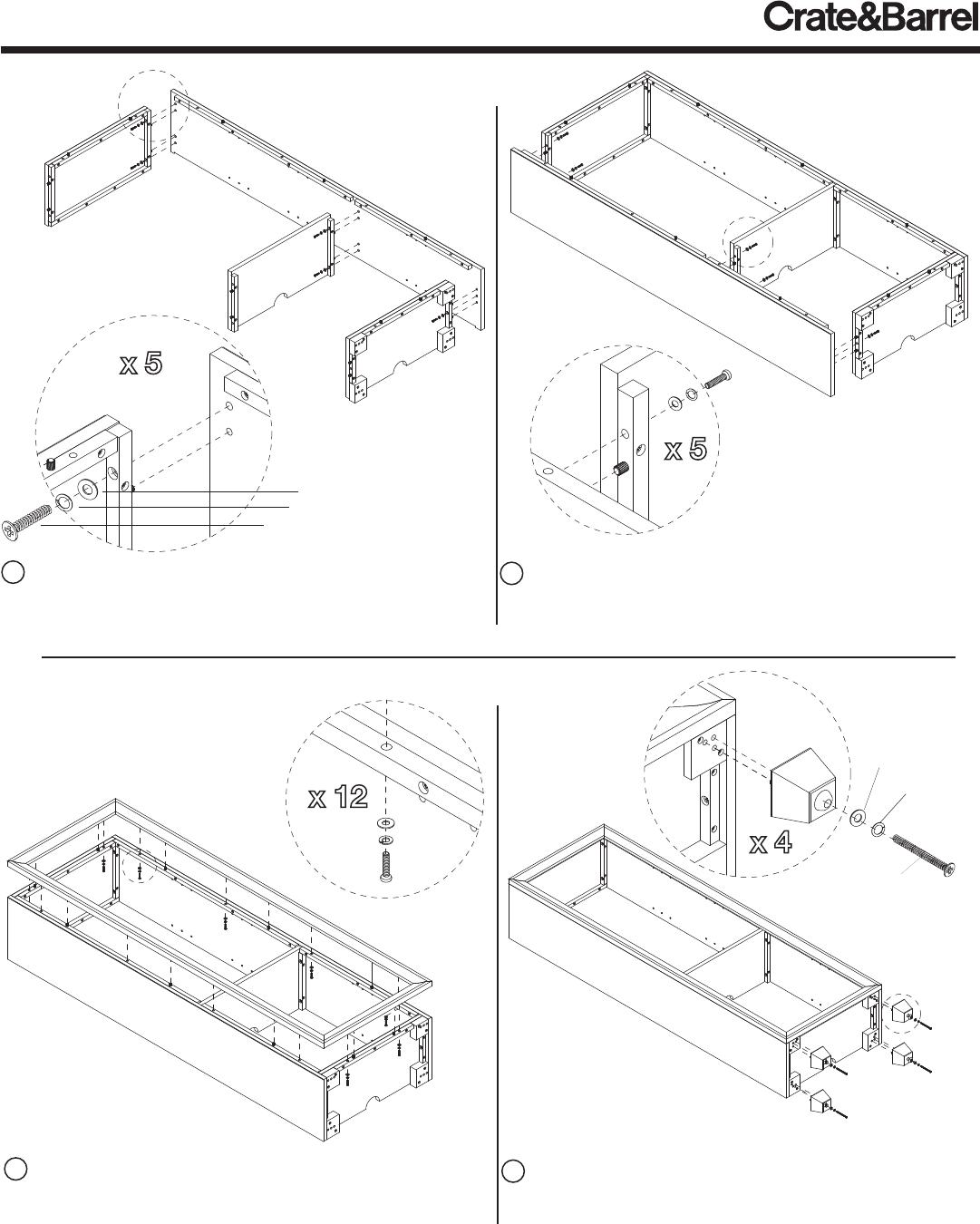 Crate&Barrel

x 5

x 5

x 12

x 4