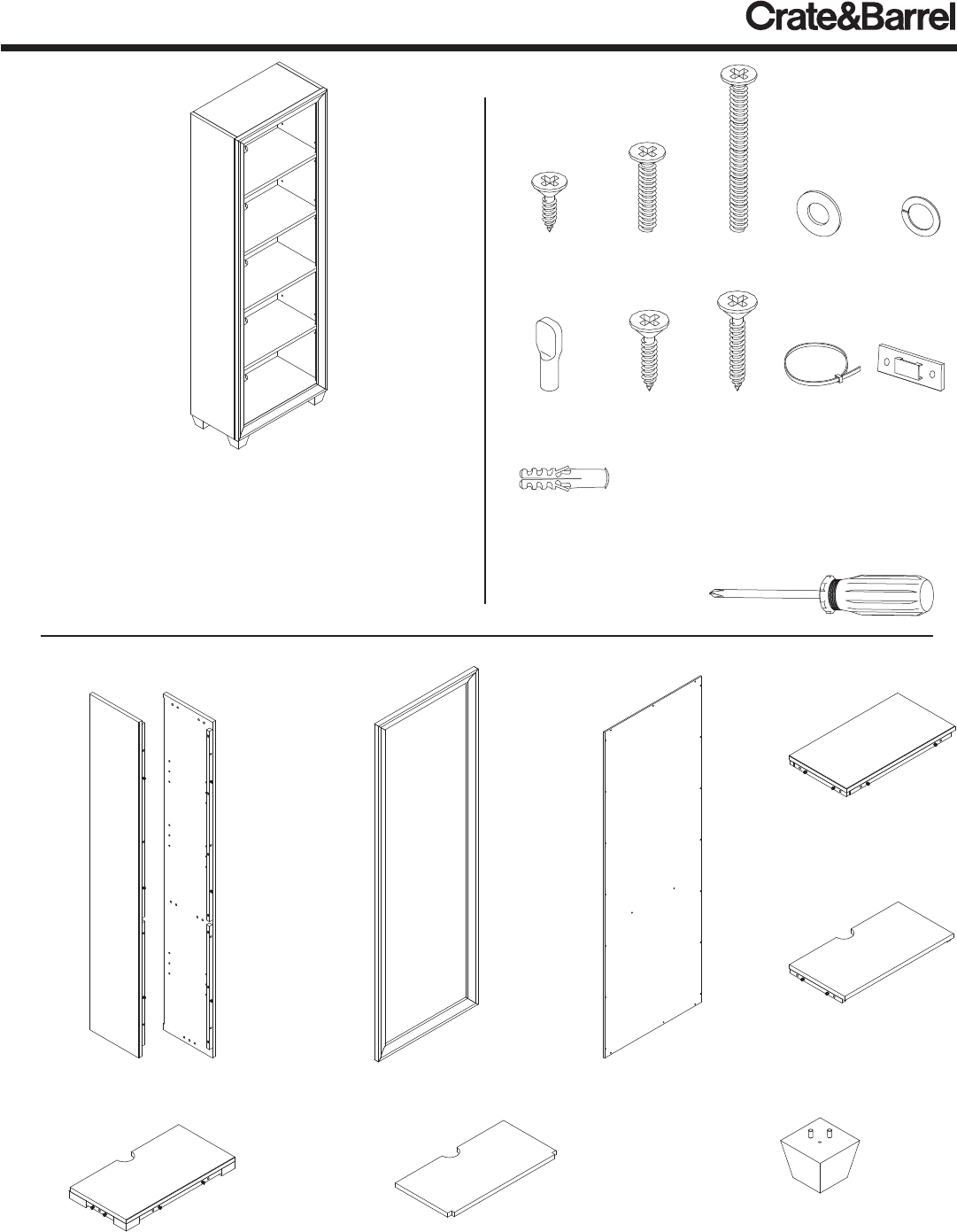 Crate&Barrel