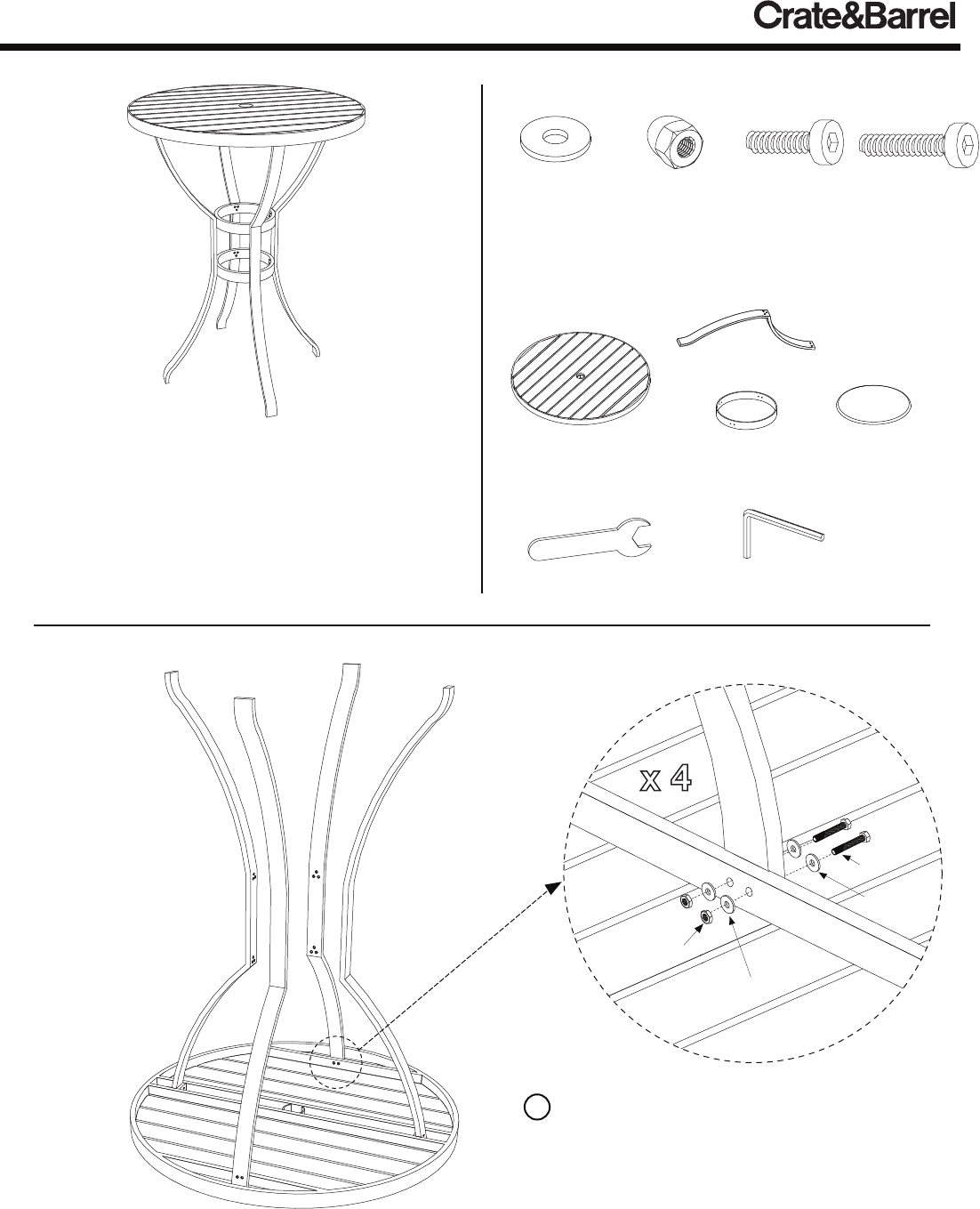 Crate&Barrel

x 4