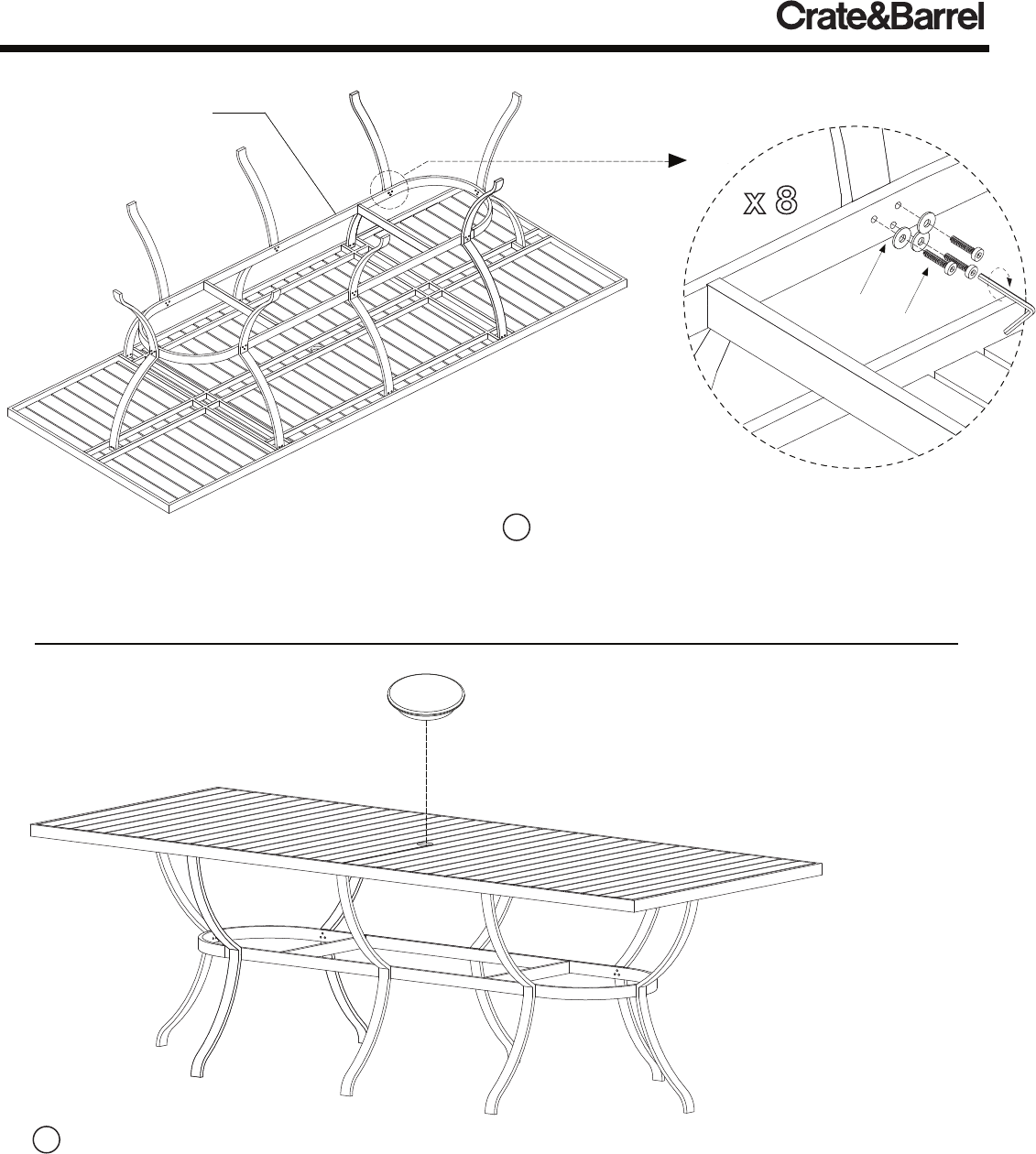 Crate&Barrel

x 8