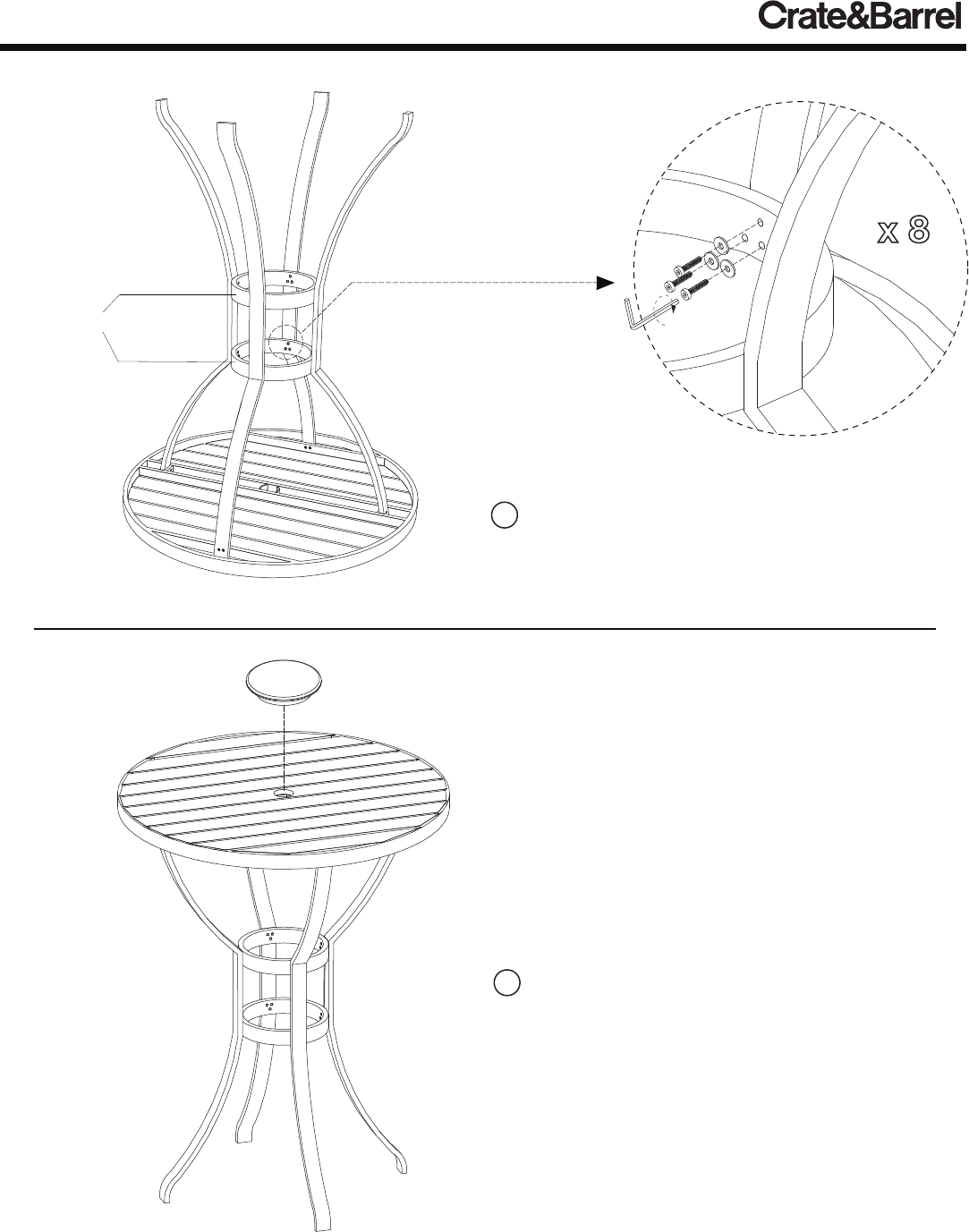 Crate&Barrel

x 8