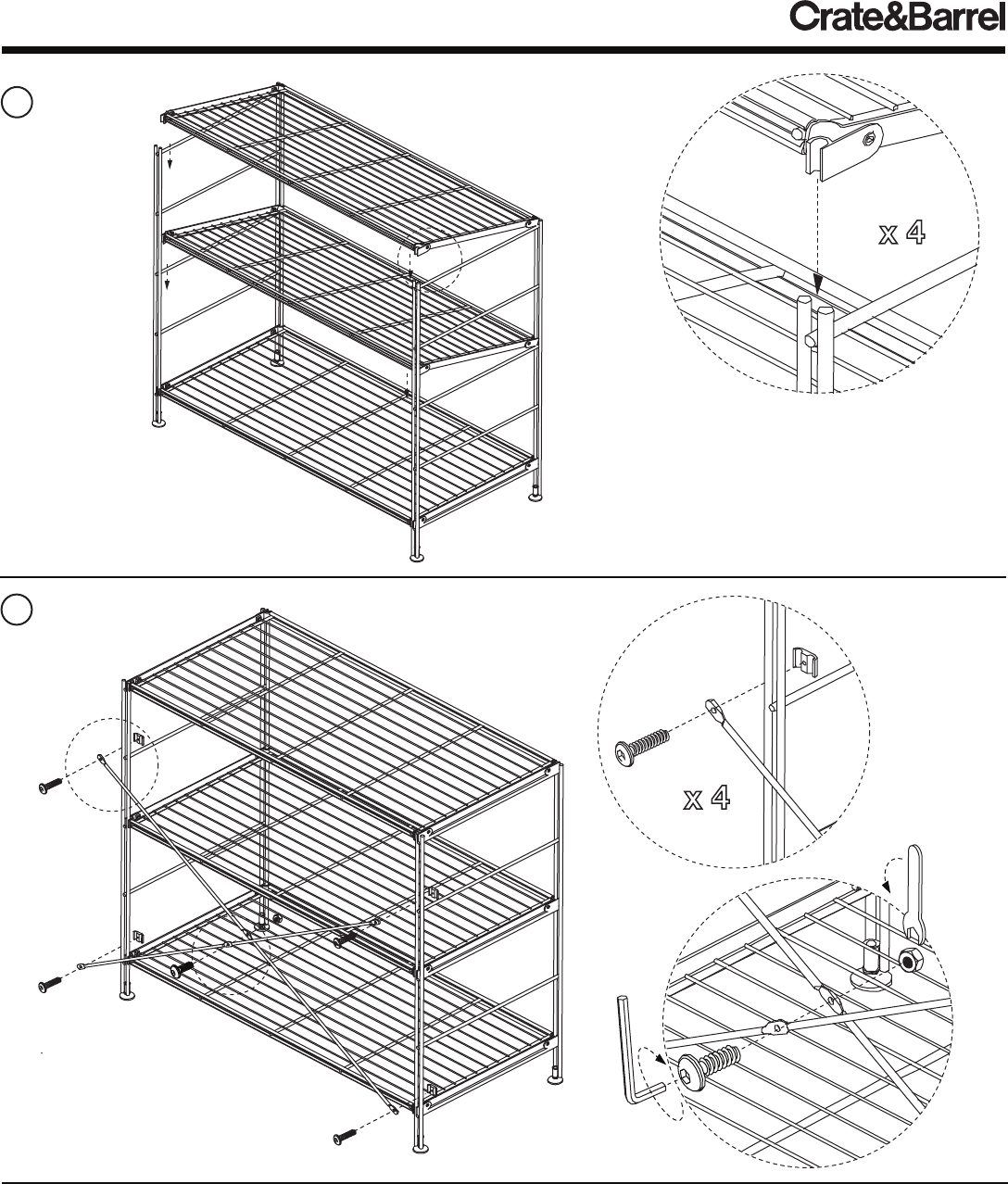 Crate&Barrel

x 4

x 4