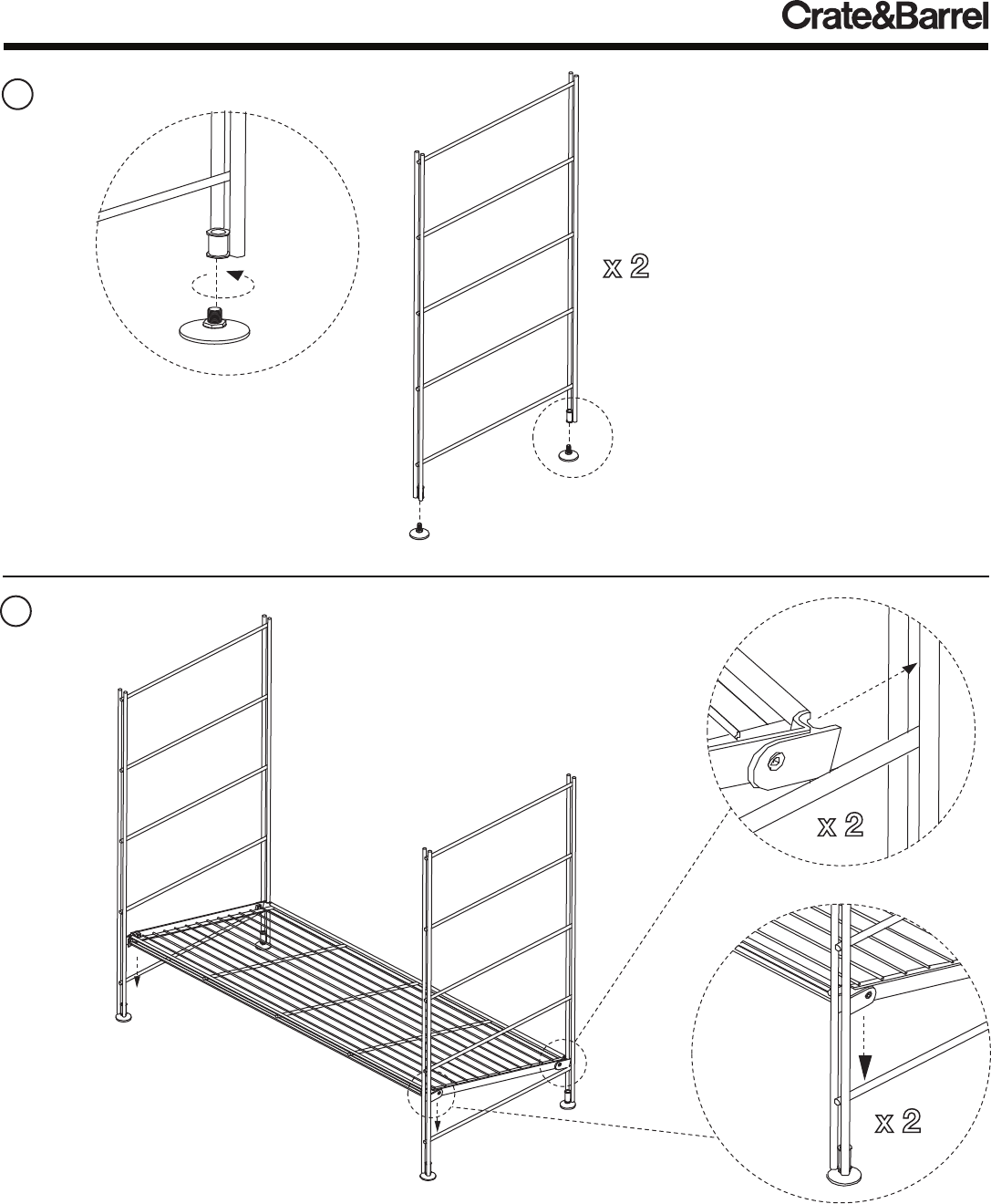 Crate&Barrel

x 2

x 2

x 2